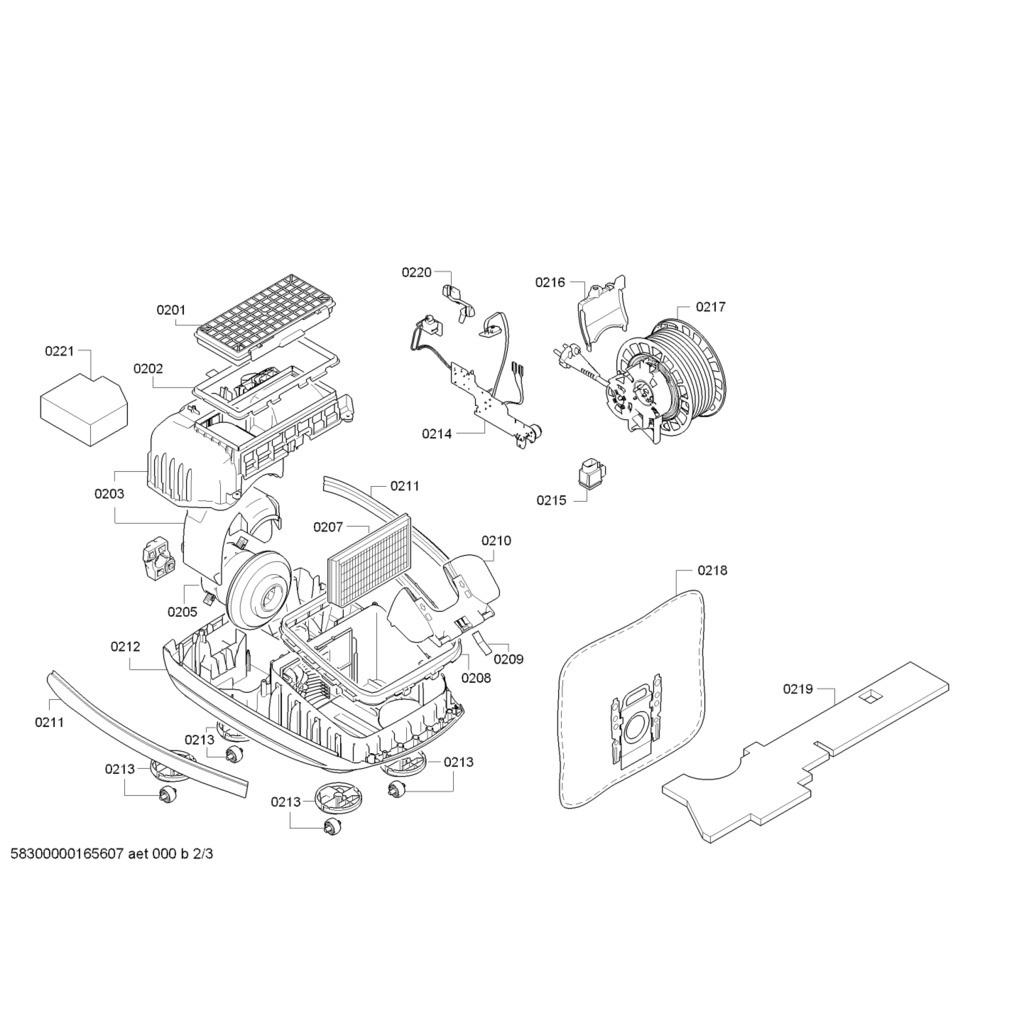 0220
0216
0217
0201
0221
0202
0214
0203
0211
0215
0207
0210
0205
0218
0212
0209
0208
0219
0211
0213
0213
0213
0213
58300000165607 aet 000 b 2/3