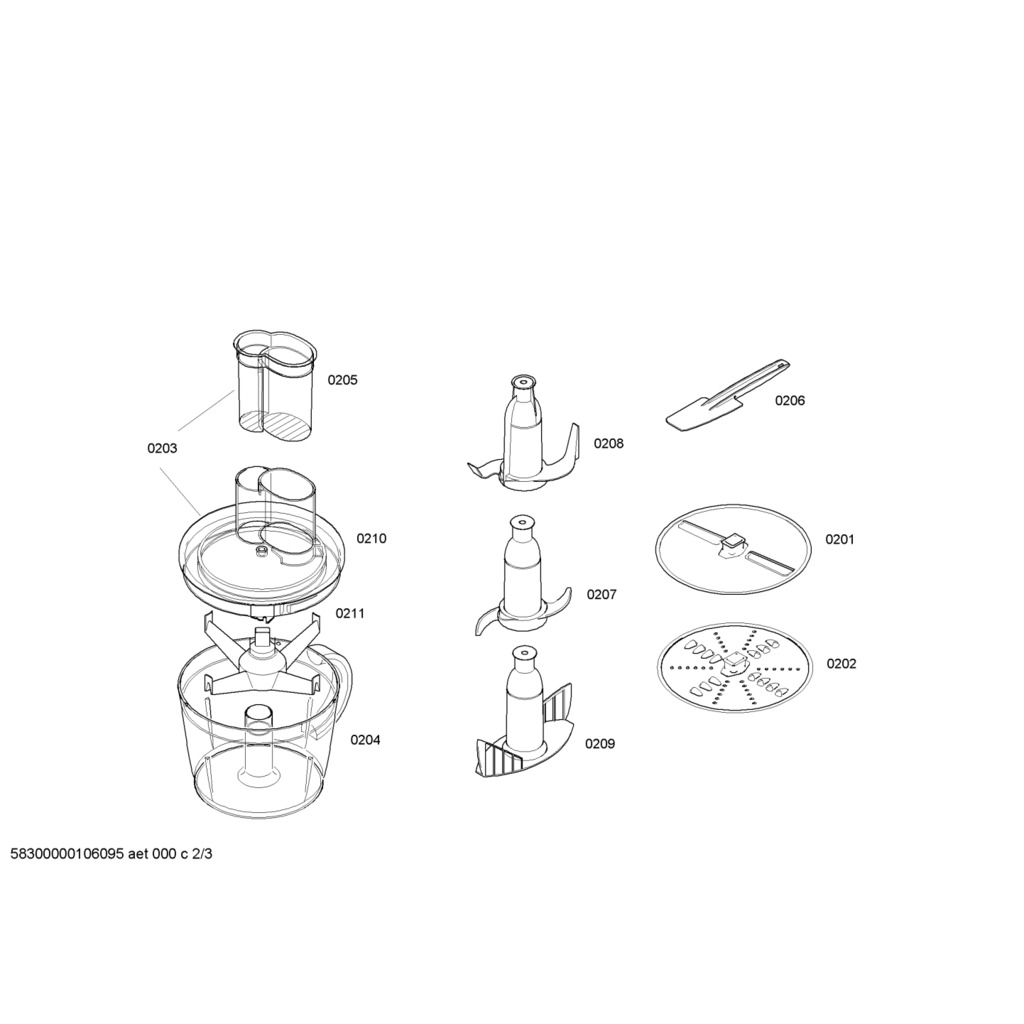 0205

0203

0210

0211

0204

0208

0207

0209

0206

0201

0202

58300000106095 aet 000 c 2/3