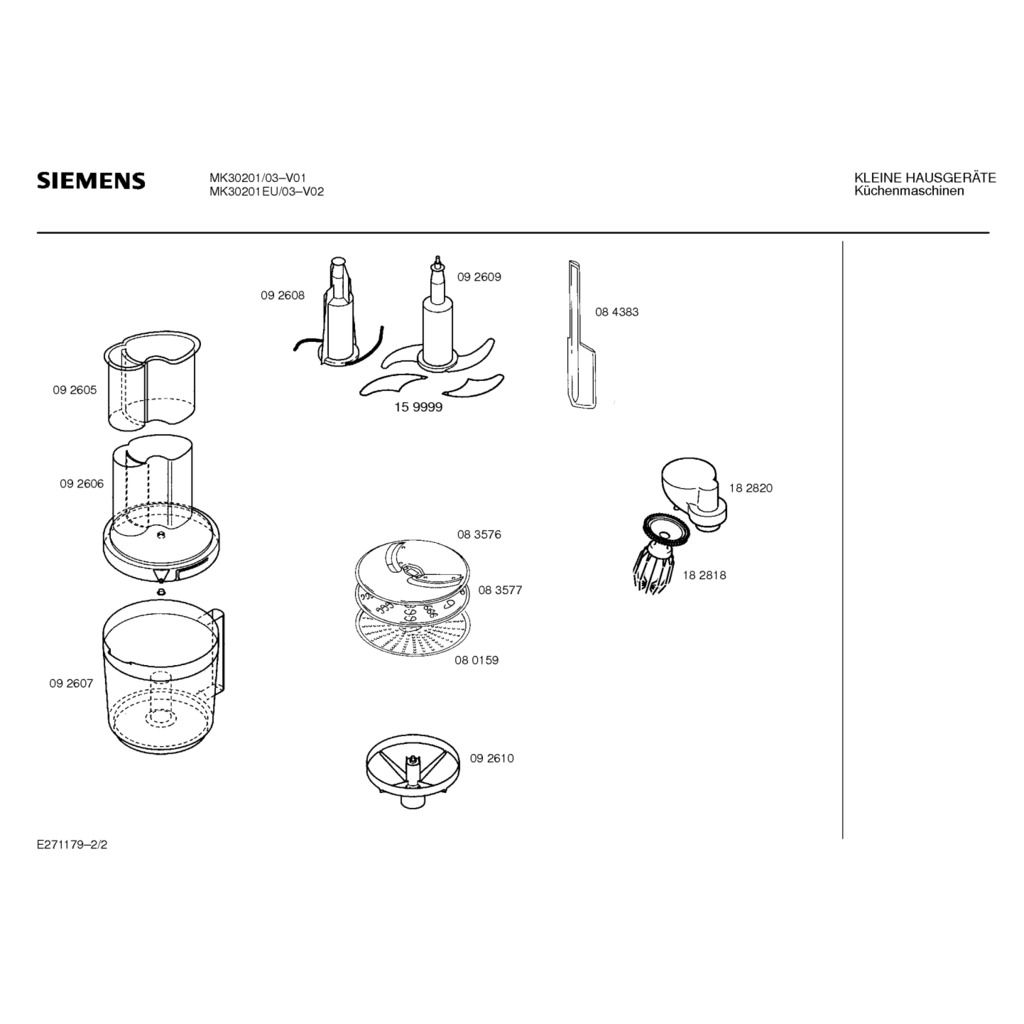 SIEMENS

MK30201/03–V01
MK30201EU/03–V02

KLEINE HAUSGERÄTE
Küchenmaschinen

09 2608

09 2609

08 4383

09 2605

15 9999

09 2606

18 2820

08 3576

08 3577

18 2818

08 0159

09 2607

09 2610

E271179–2/2