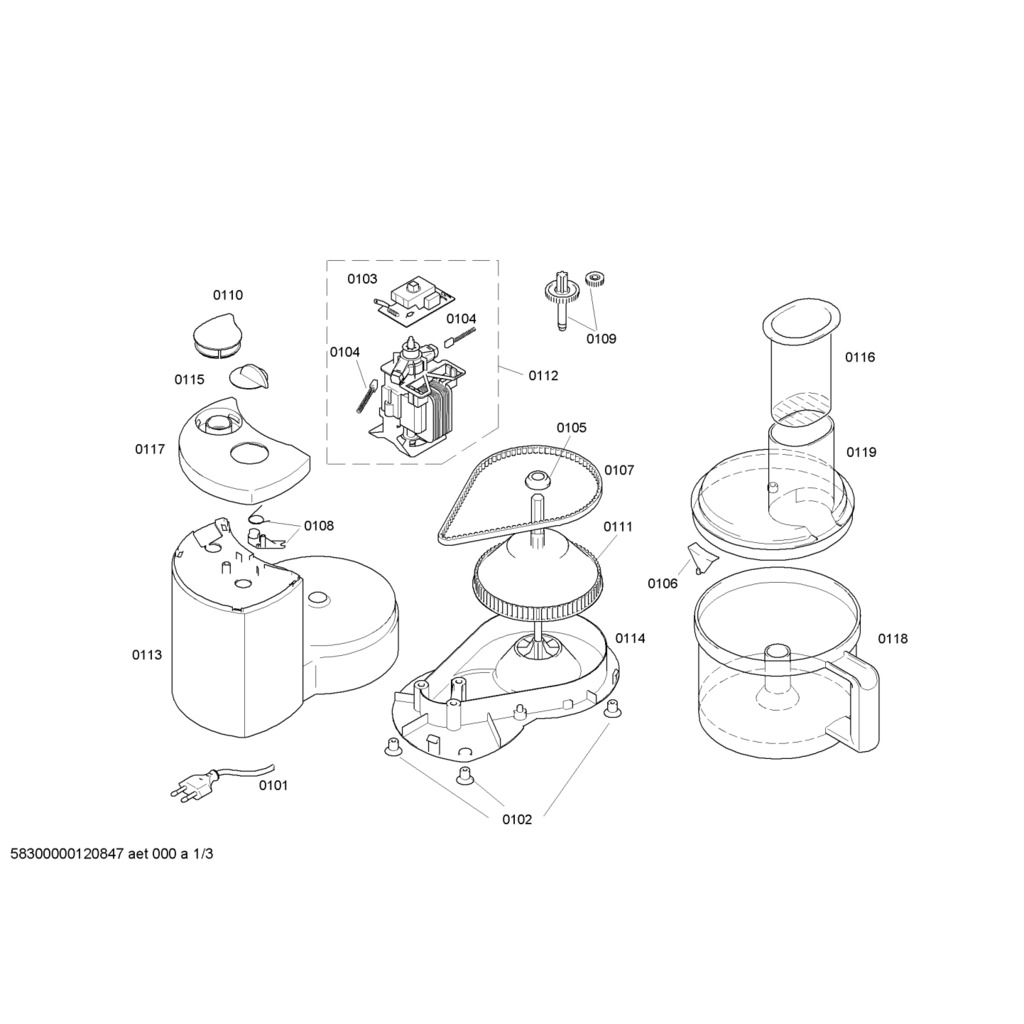 0110
0115
0117
0108
0113
0101
0103
0104
0104
0112
0109
0105
0107
0111
0114
0102
0116
0119
0106
0118

58300000120847 aet 000 a 1/3