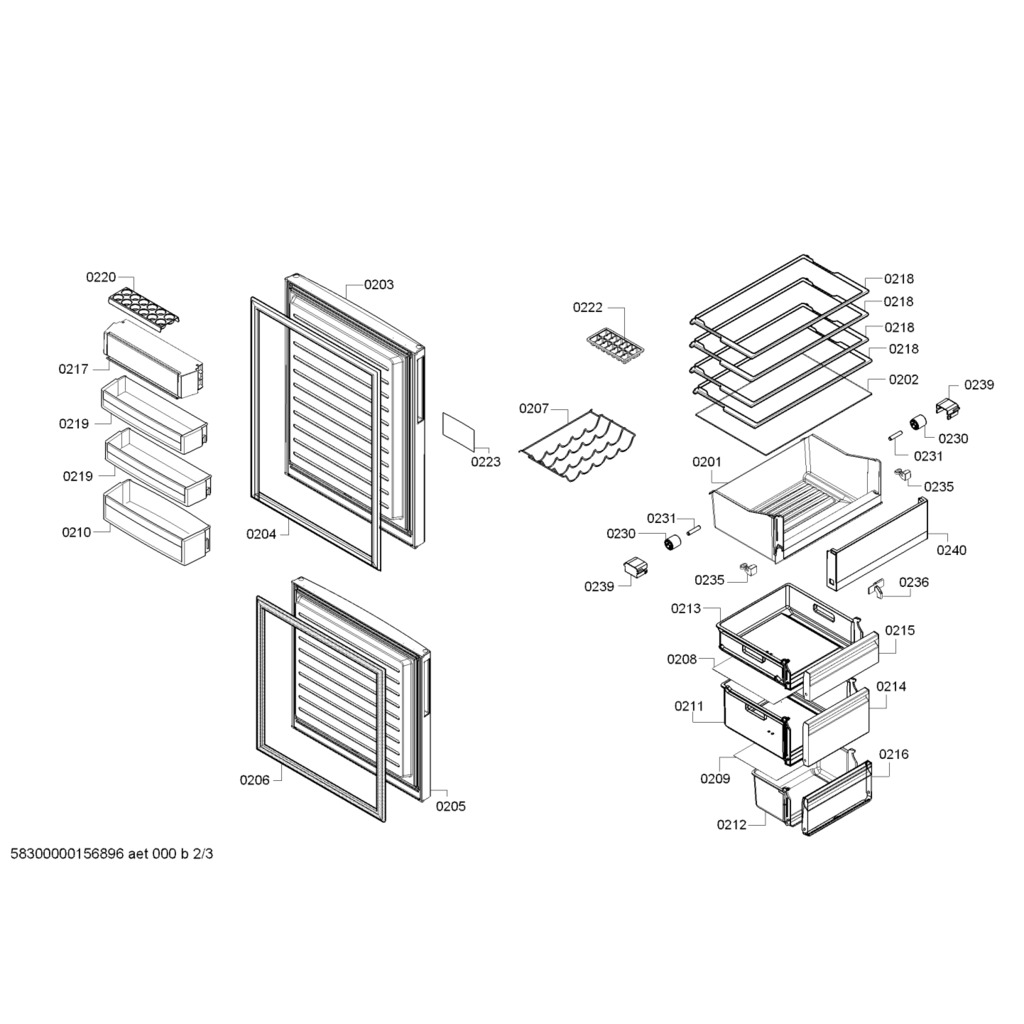 0220
0217
0219
0219
0210
0203
0204
0223
0206
0205
0222
0207
0218
0218
0218
0218
0202
0239
0230
0231
0235
0201
0231
0230
0239
0235
0240
0236
0213
0215
0208
0214
0211
0209
0216
0212
58300000156896 aet 000 b 2/3