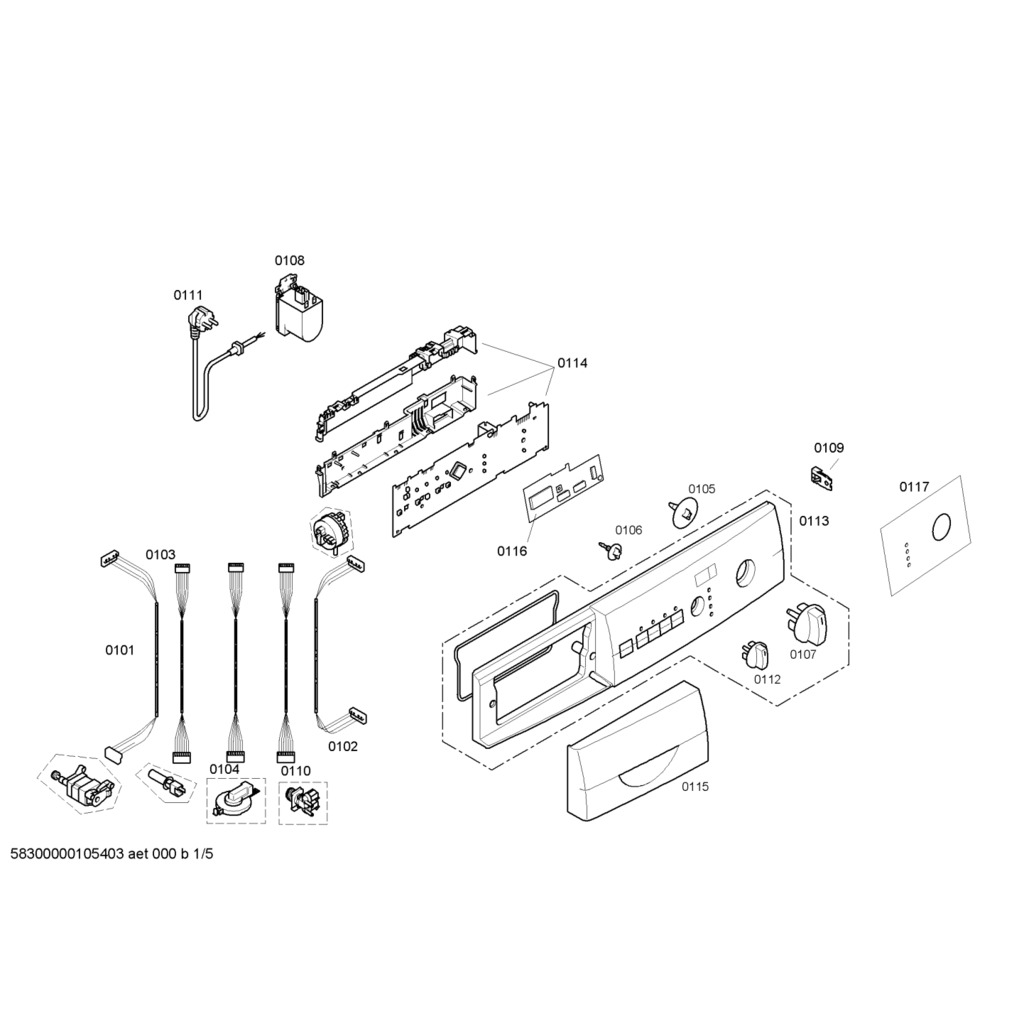 0108
0111
0114
0109
0117
0105
0113
0106
0116
0103
0101
0107
0112
0102
0104
0110
0115
58300000105403 aet 000 b 1/5