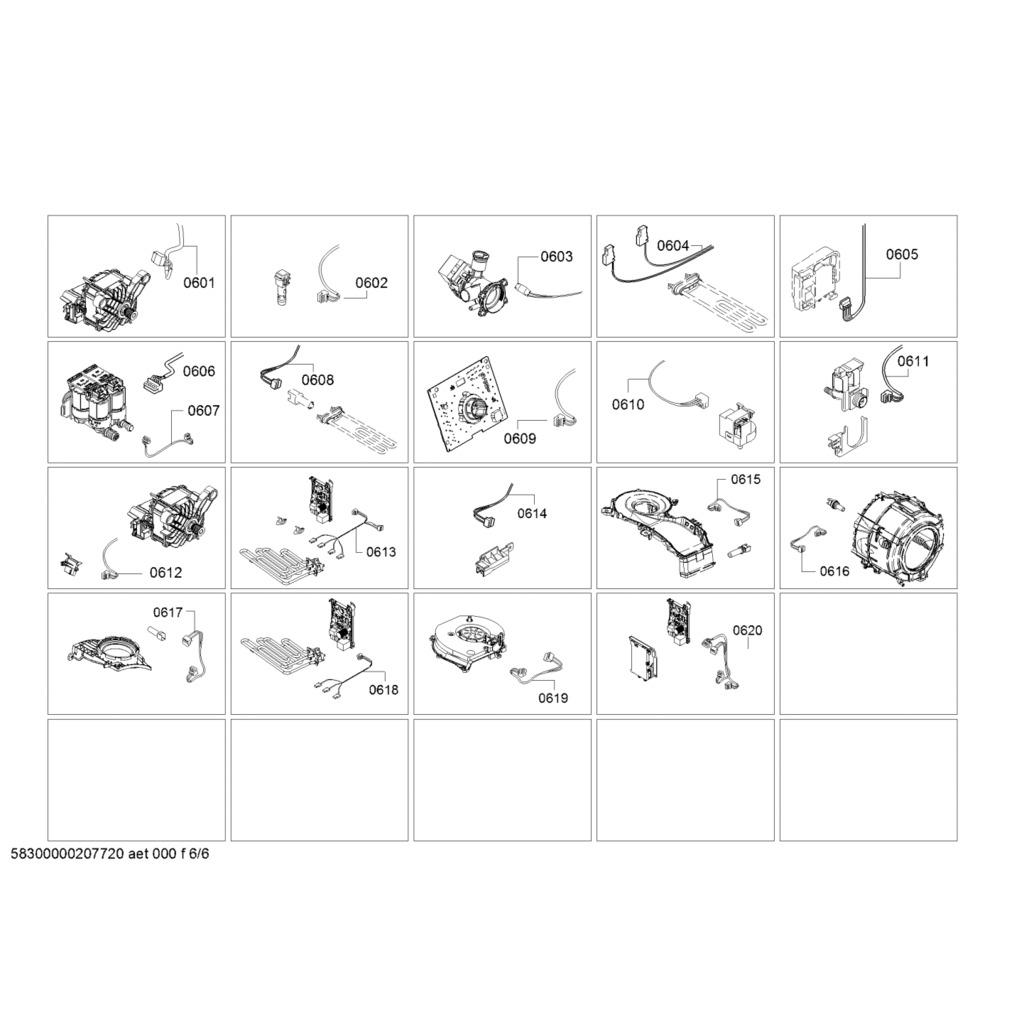 0601

0602

0603

0604

0605

0606
0607

0608

0609

0610

0611

0612

0613

0614

0615

0616

0617

0618

0619

0620

58300000207720 aet 000 f 6/6