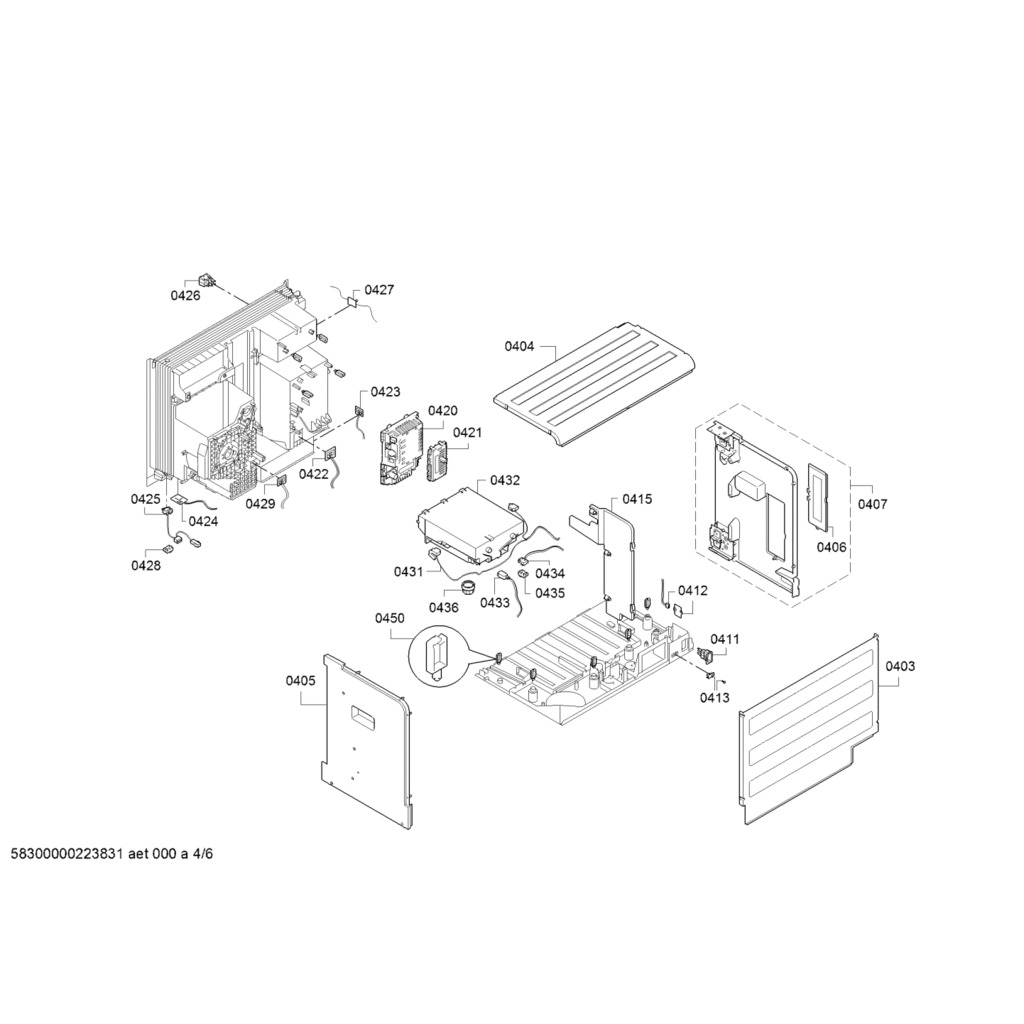 0426
0427
0404
0423
0420
0421
0422
0429
0425
0424
0428
0432
0415
0407
0406
0431
0434
0435
0436
0433
0412
0450
0411
0413
0405
0403

58300000223831 aet 000 a 4/6