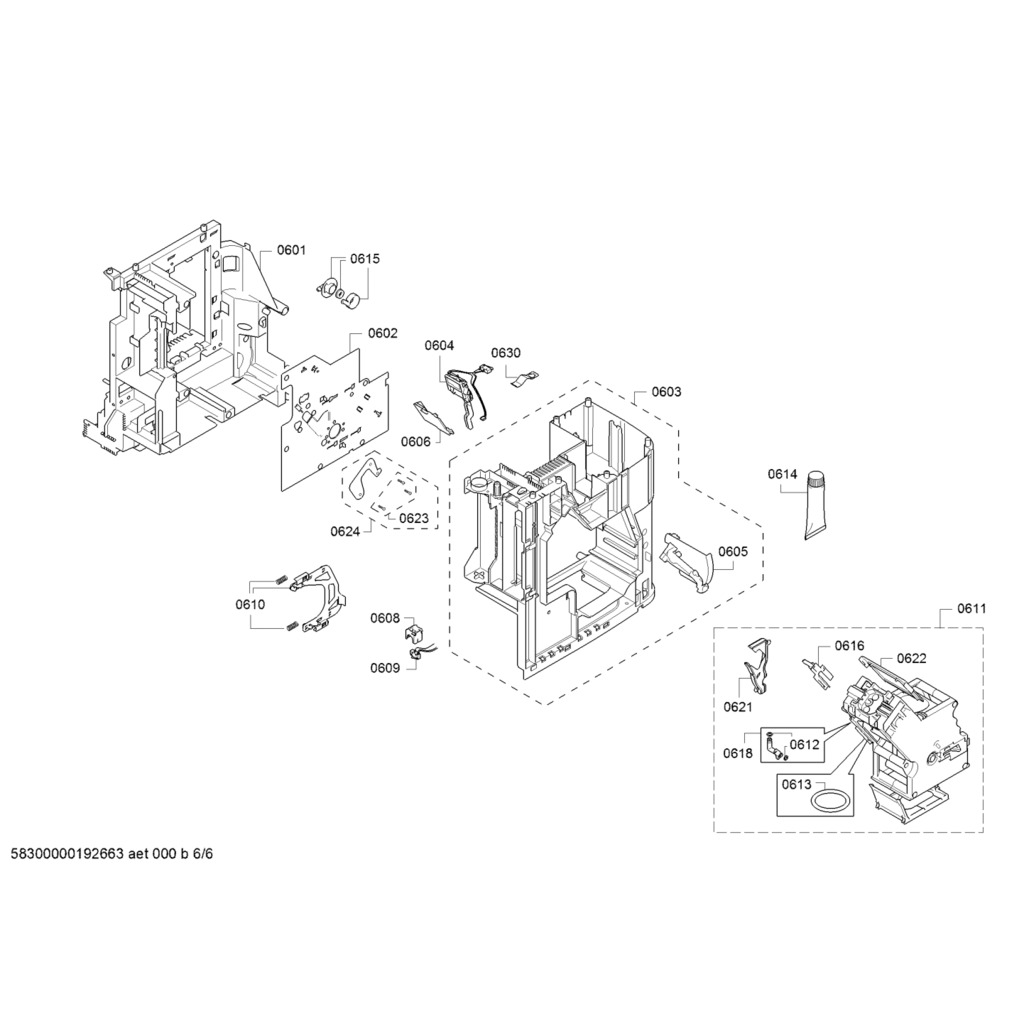 0601
0615
0602
0604
0630
0603
0606
0614
0624
0623
0605
0610
0608
0609
0611
0616
0622
0621
0618
0612
0613
58300000192663 aet 000 b 6/6