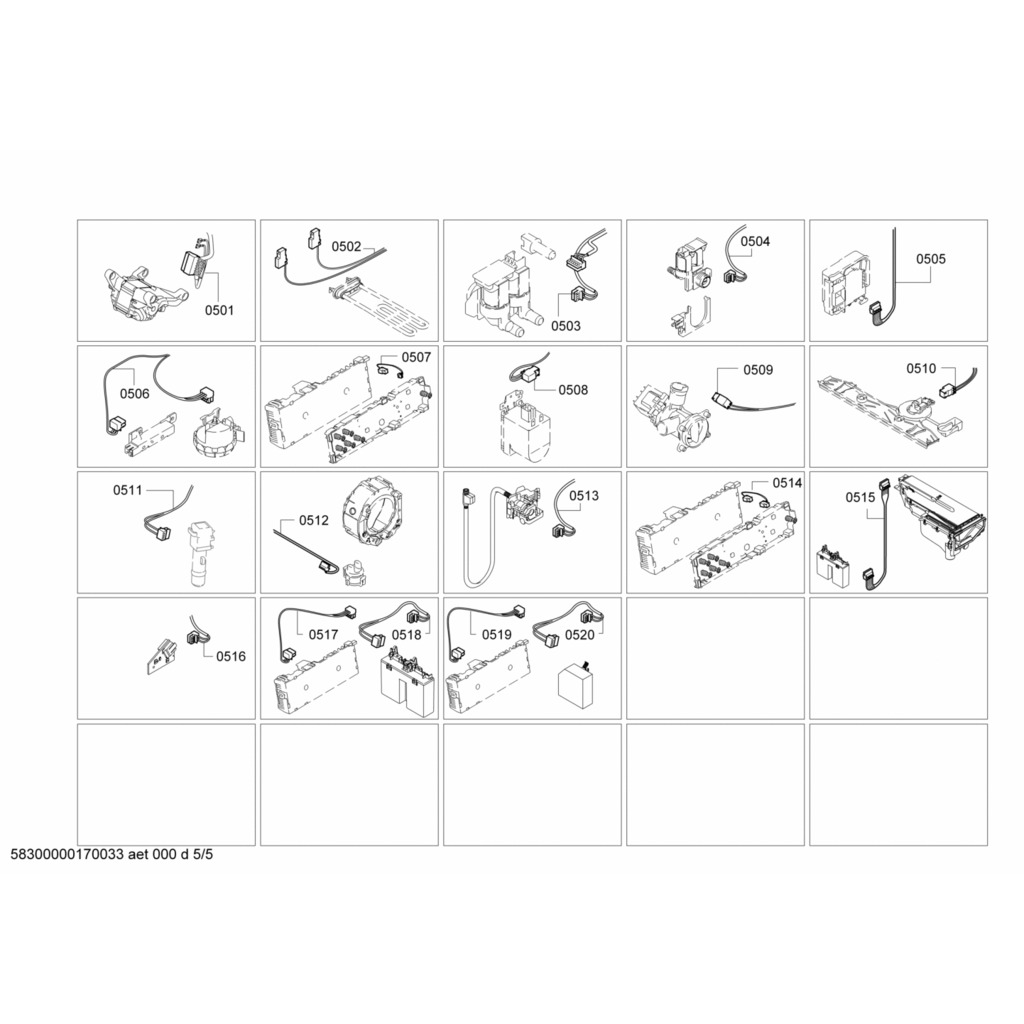 0501
0502
0503
0504
0505
0506
0507
0508
0509
0510
0511
0512
0513
0514
0515
0516
0517
0518
0519
0520

58300000170033 aet 000 d 5/5