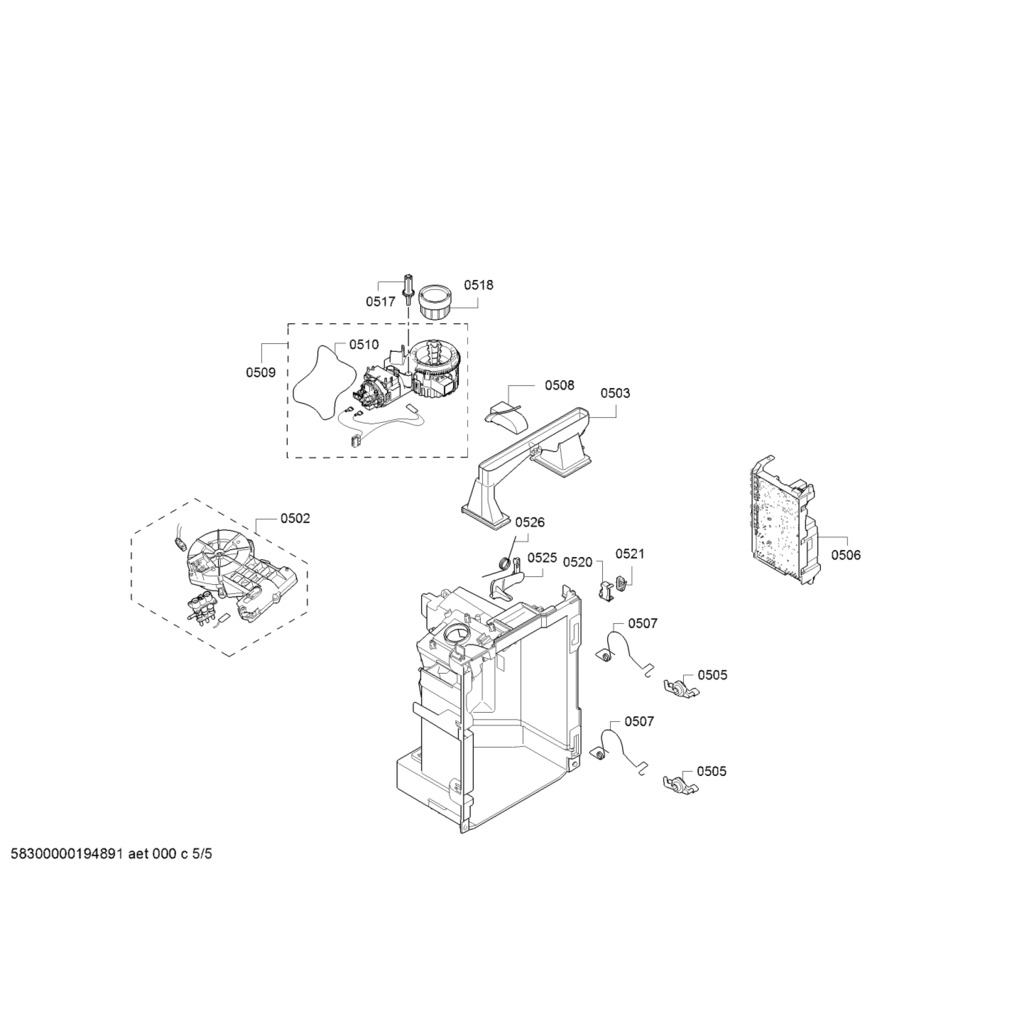 0517
0518
0509
0510
0508
0503
0502
0526
0525
0520
0521
0506
0507
0505
0507
0505

58300000194891 aet 000 c 5/5