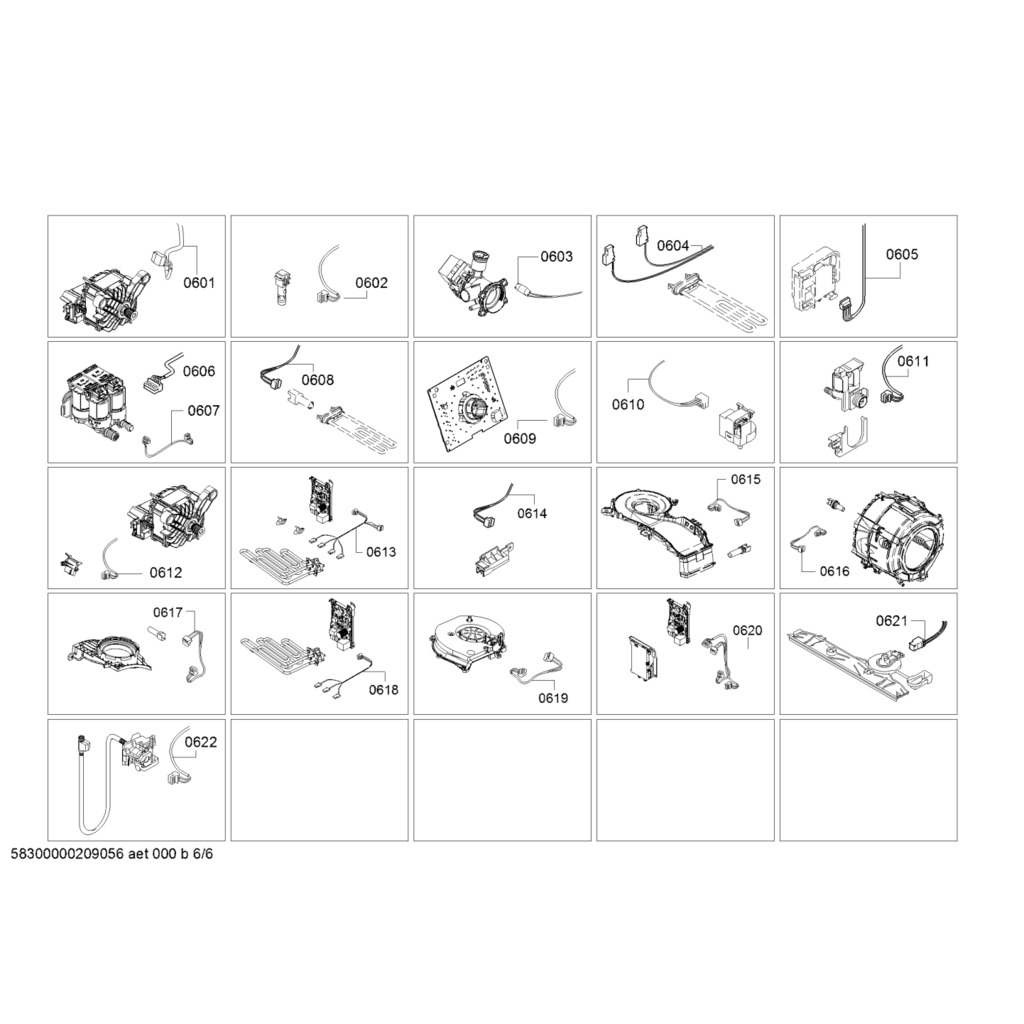 0601
0602
0603
0604
0605
0606
0607
0608
0609
0610
0611
0612
0613
0614
0615
0616
0617
0618
0619
0620
0621
0622
58300000209056 aet 000 b 6/6