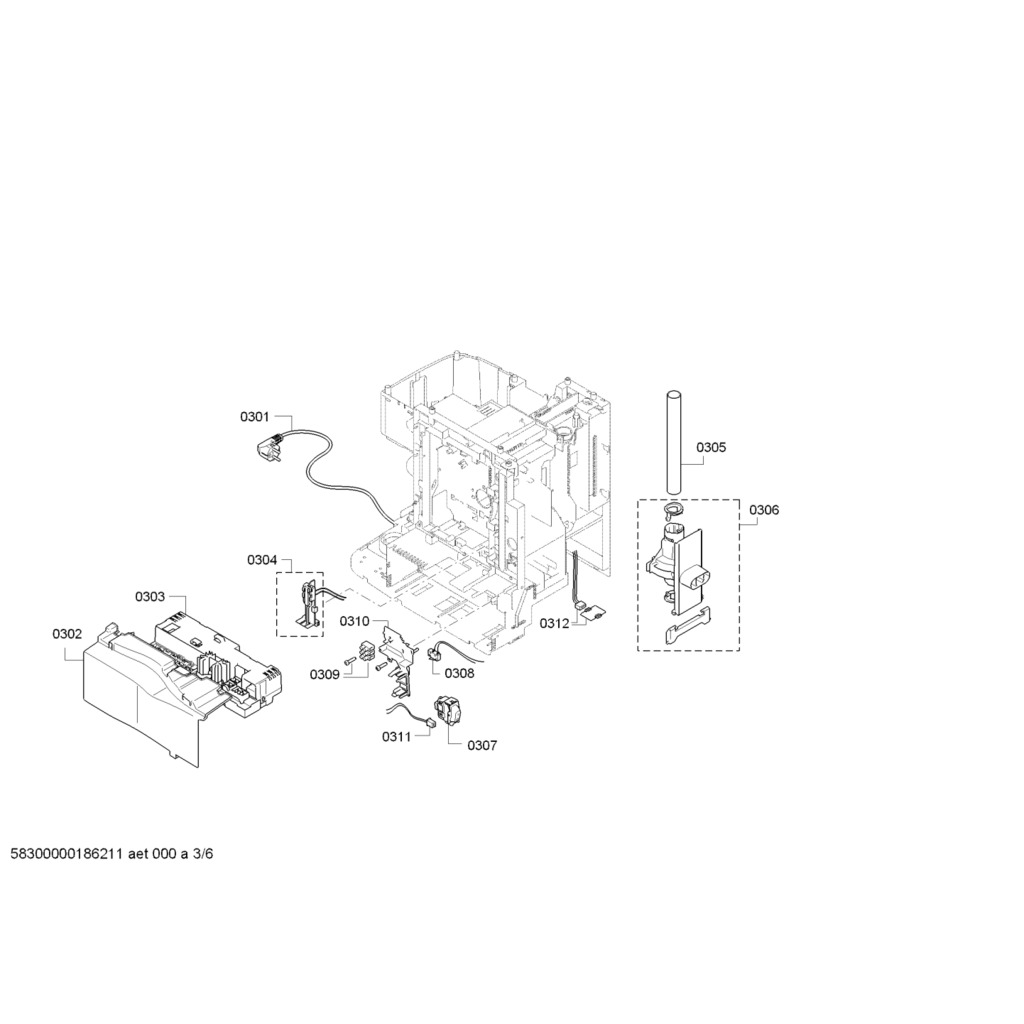 0301
0305
0306
0304
0303
0302
0310
0312
0309
0308
0311
0307
58300000186211 aet 000 a 3/6