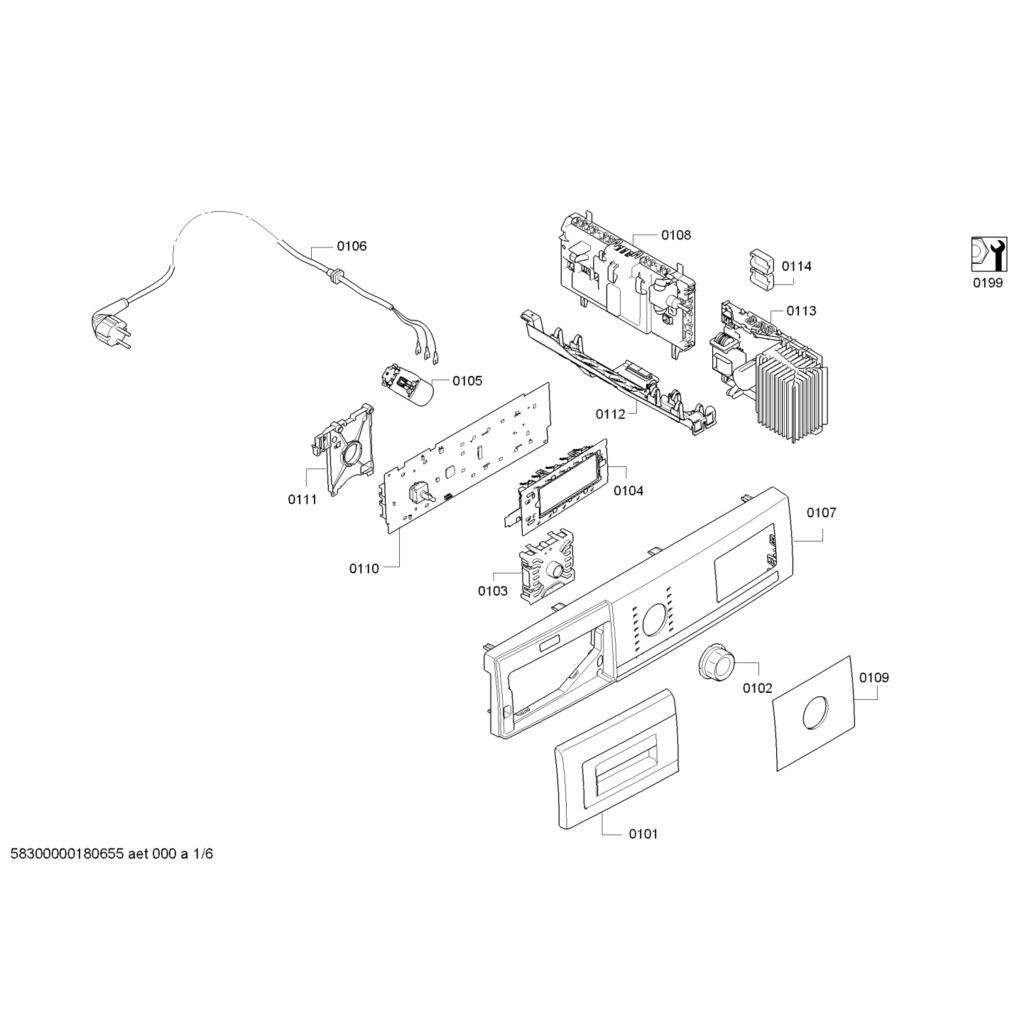 0106

0108

0114

0199

0113

0105

0112

0111

0104

0107

0110

0103

0102

0109

0101

58300000180655 aet 000 a 1/6