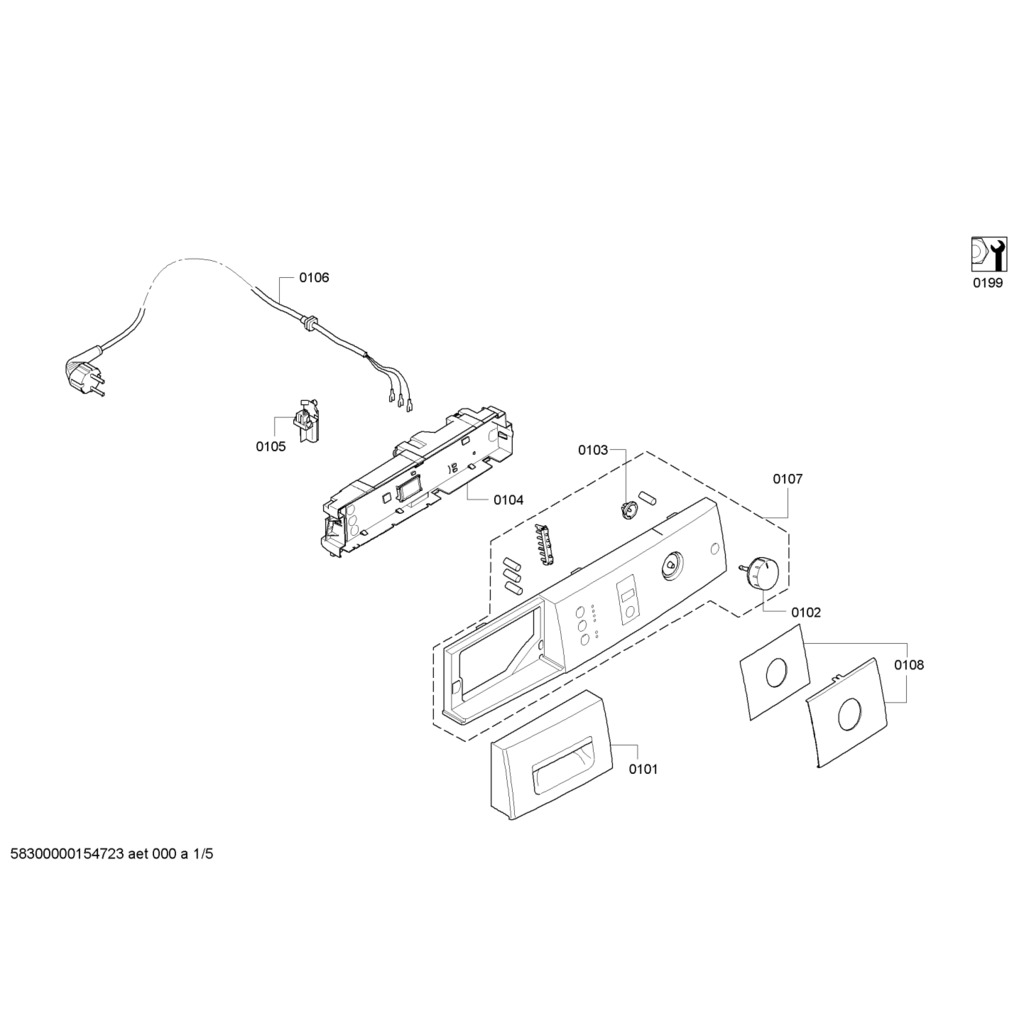 0199

0106

0105

0104

0103

0107

0102

0108

0101

58300000154723 aet 000 a 1/5