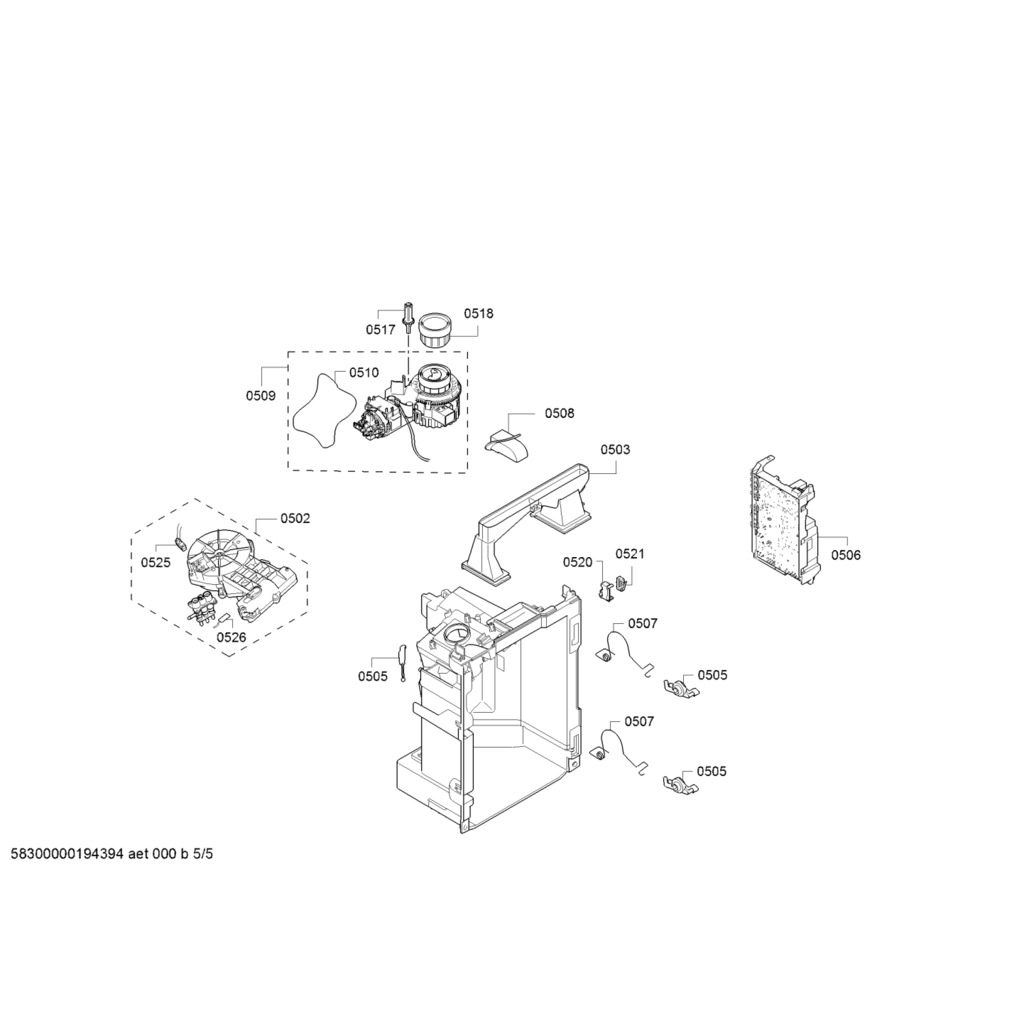 0517
0518
0509
0510
0508
0503
0502
0525
0526
0520
0521
0506
0507
0505
0505
0507
0505
58300000194394 aet 000 b 5/5