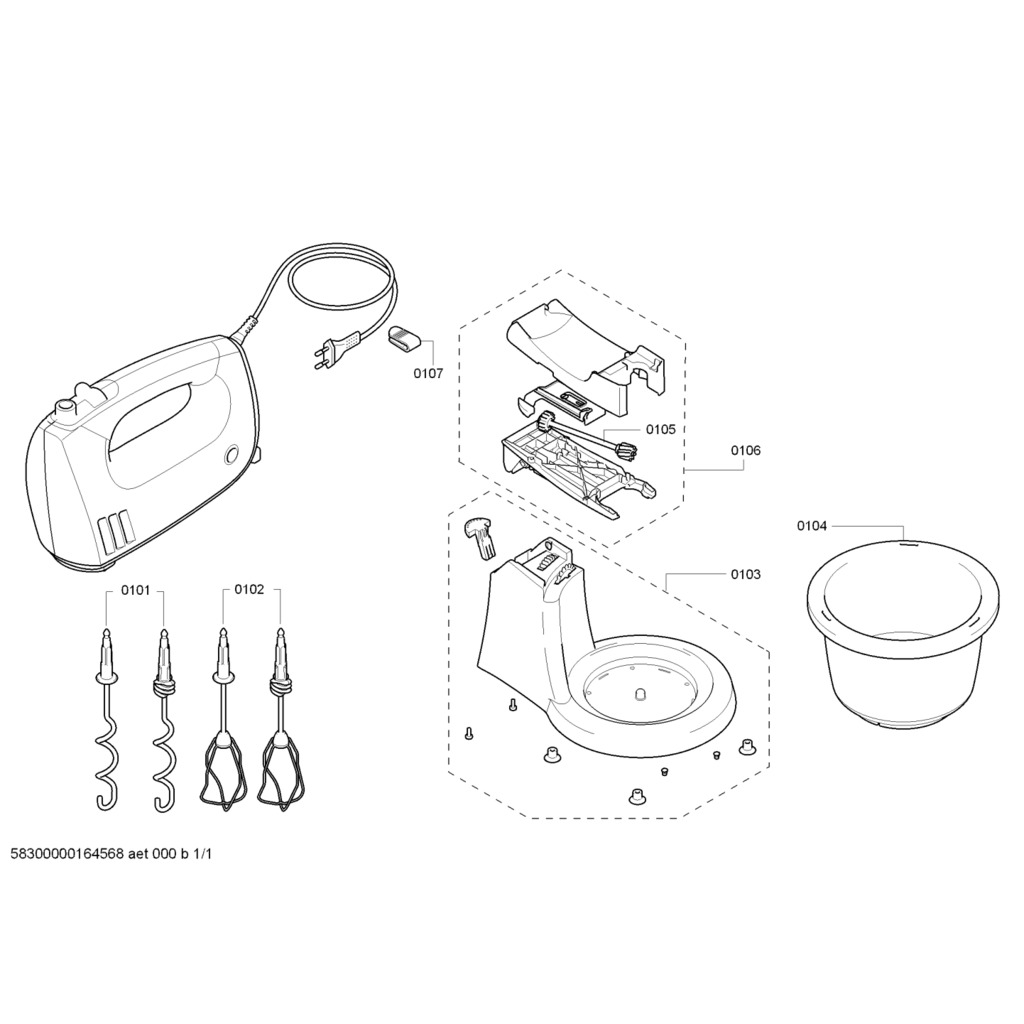 0107

0105

0106

0104

0103

0101

0102

58300000164568 aet 000 b 1/1