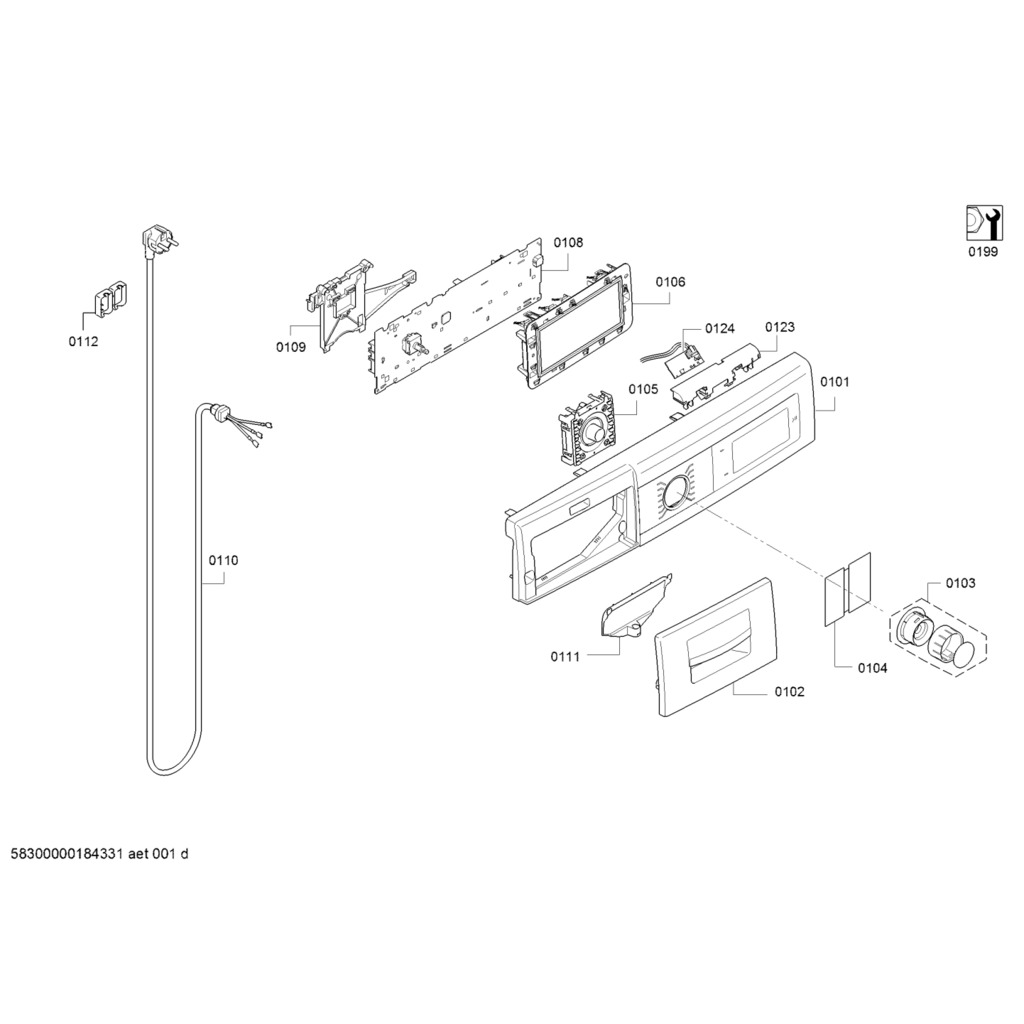 0199

0108

0106

0112

0109

0124

0123

0105

0101

0110

0103

0111

0104

0102

58300000184331 aet 001 d