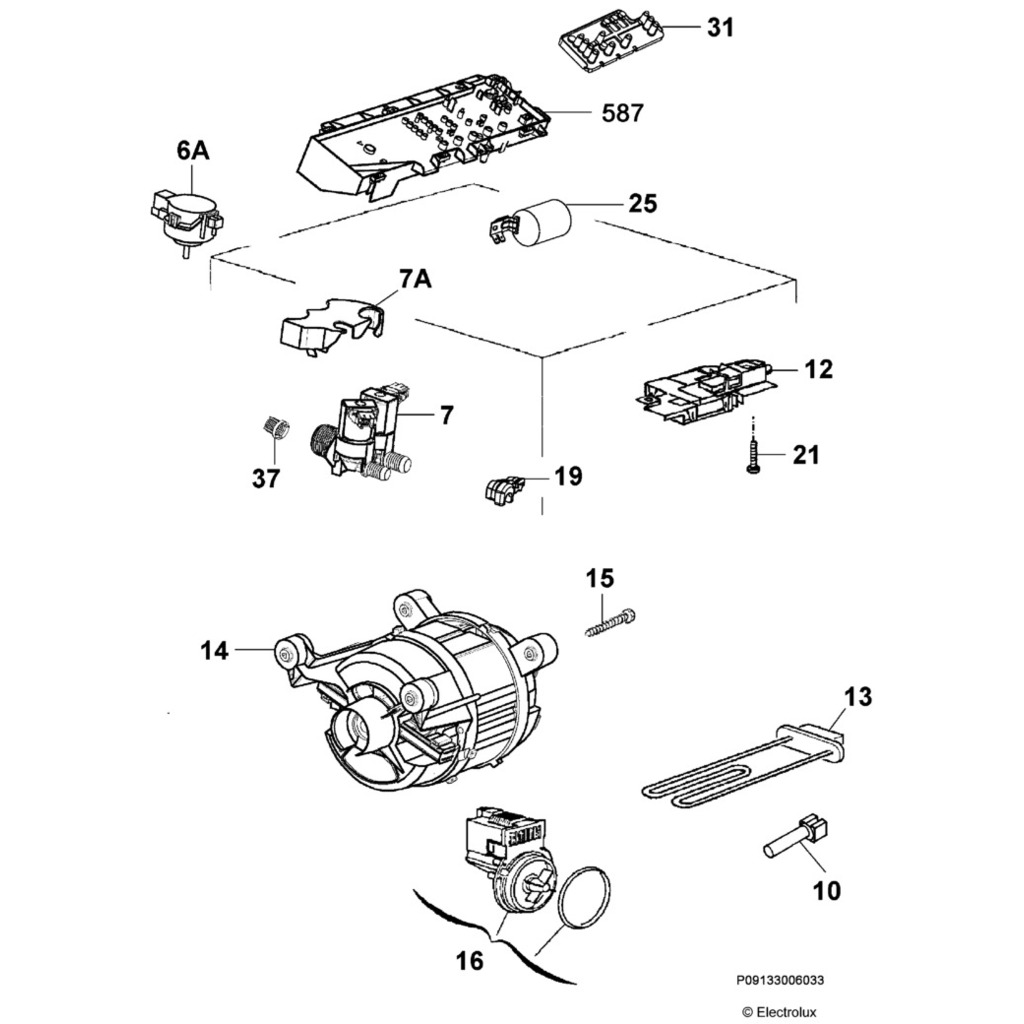 31
587
6A
25
7A
12
7
21
37
19
15
14
13
10
16
P09133006033
© Electrolux