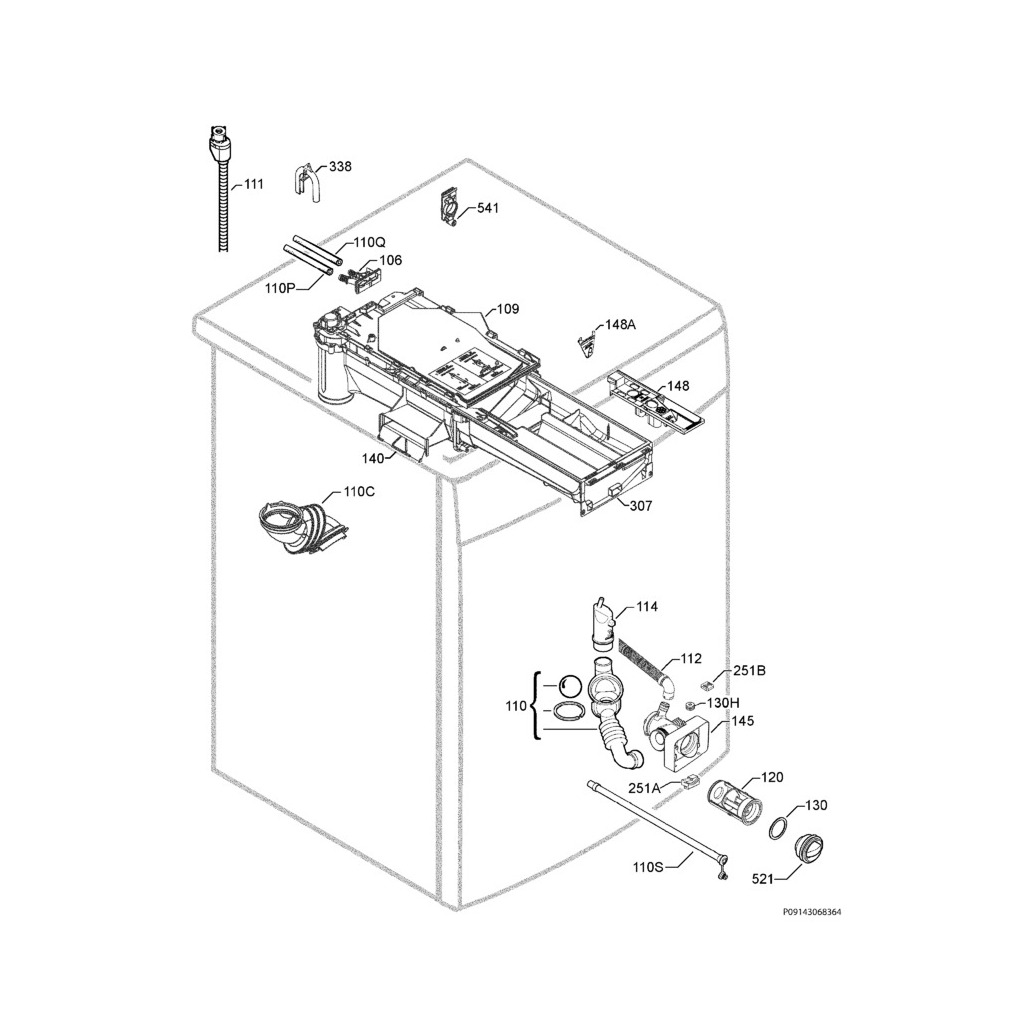 111
338
541
110Q
106
110P
109
148A
148
140
307
110C
114
112
251B
110
130H
145
251A
120
130
110S
521
P09143068364