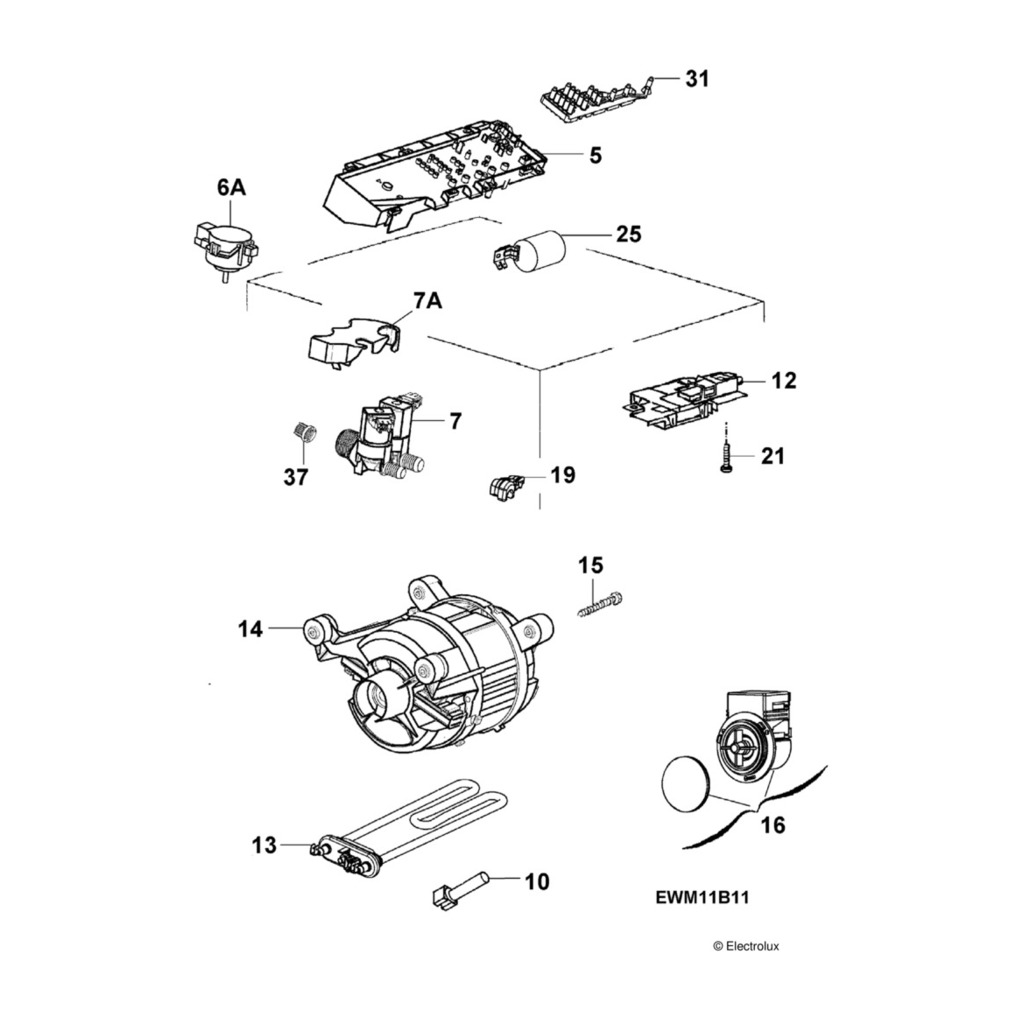 31
5
6A
25
7A
12
7
21
37
19
15
14
16
13
10
EWM11B11
© Electrolux