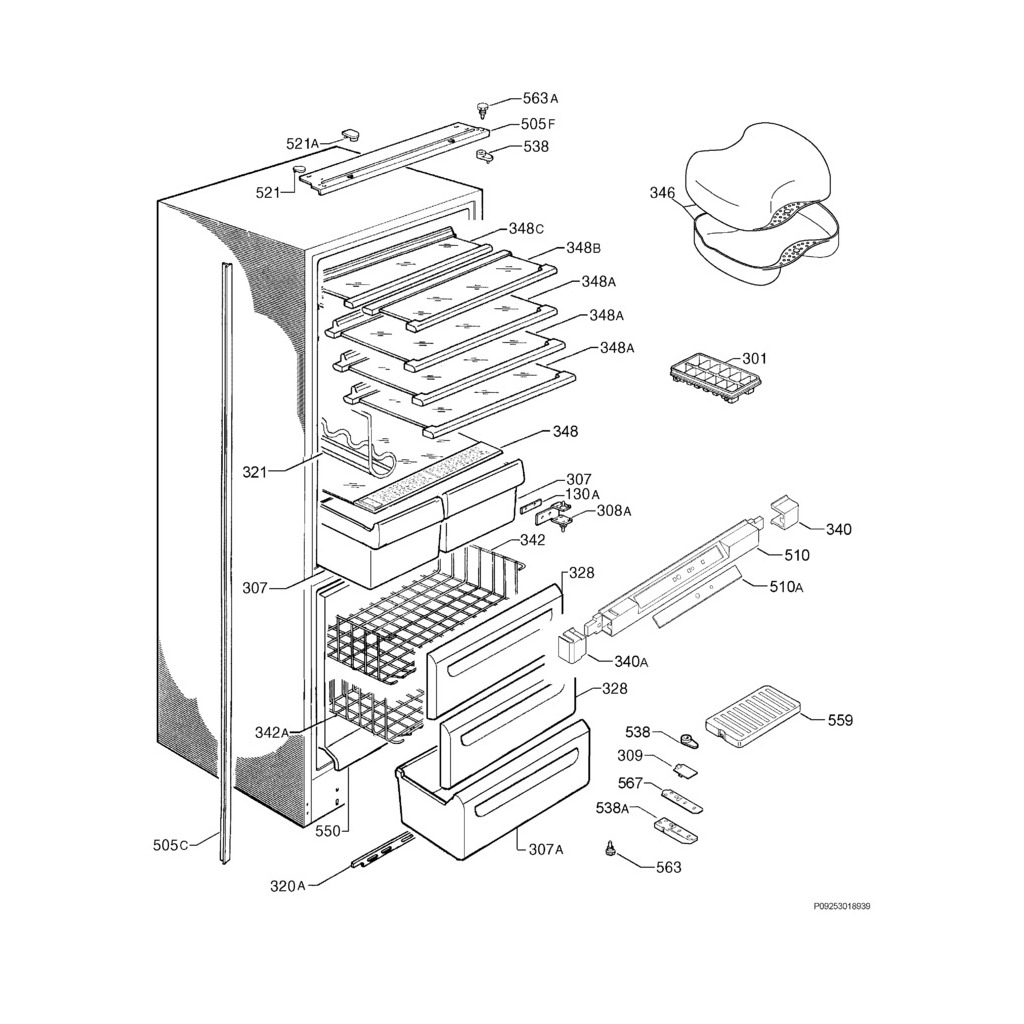 563A
505F
521A
538
521
346
348C
348B
348A
348A
348A
301
348
321
307
130A
308A
340
342
510
307
328
510A
340A
328
342A
559
538
309
567
538A
550
505C
307A
563
320A
P09253018939