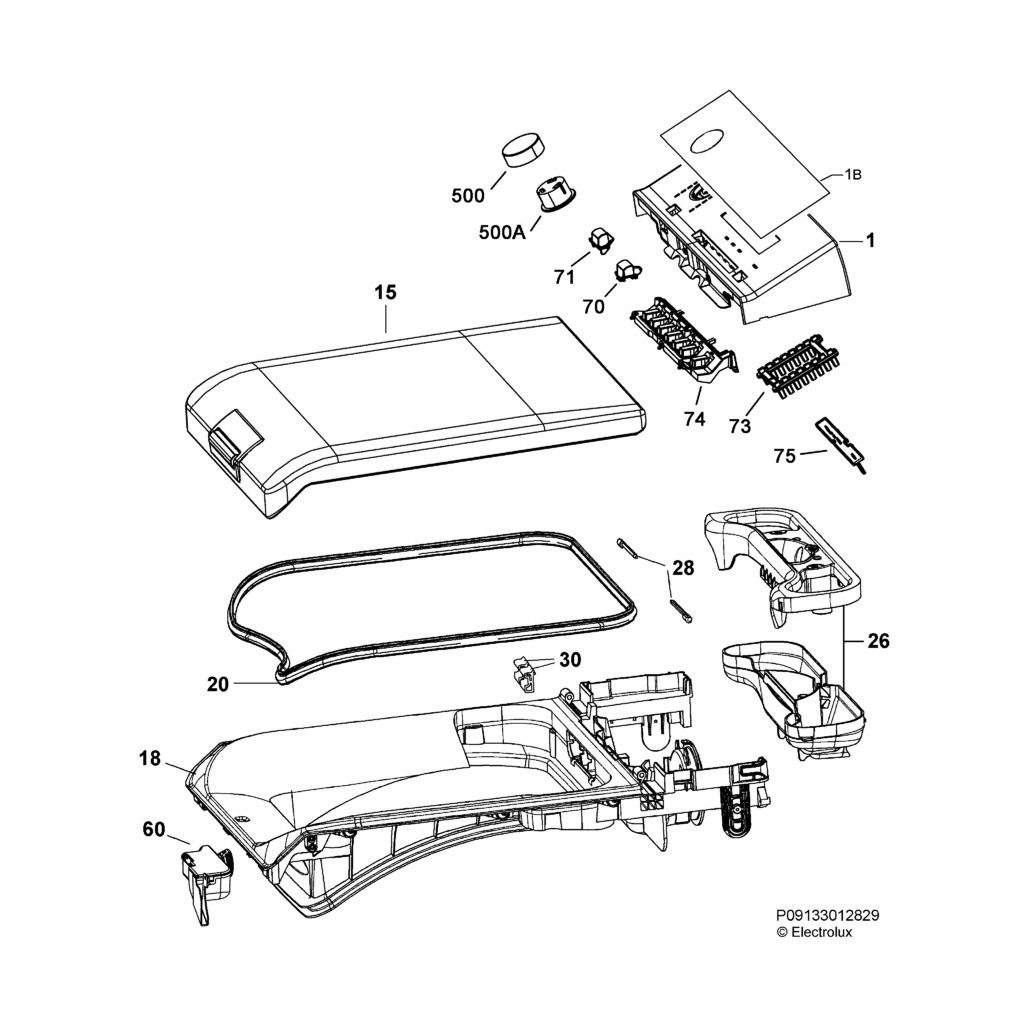 500
500A
1B
1
71
70
15
74
73
75
28
26
30
20
18
60
P09133012829
© Electrolux