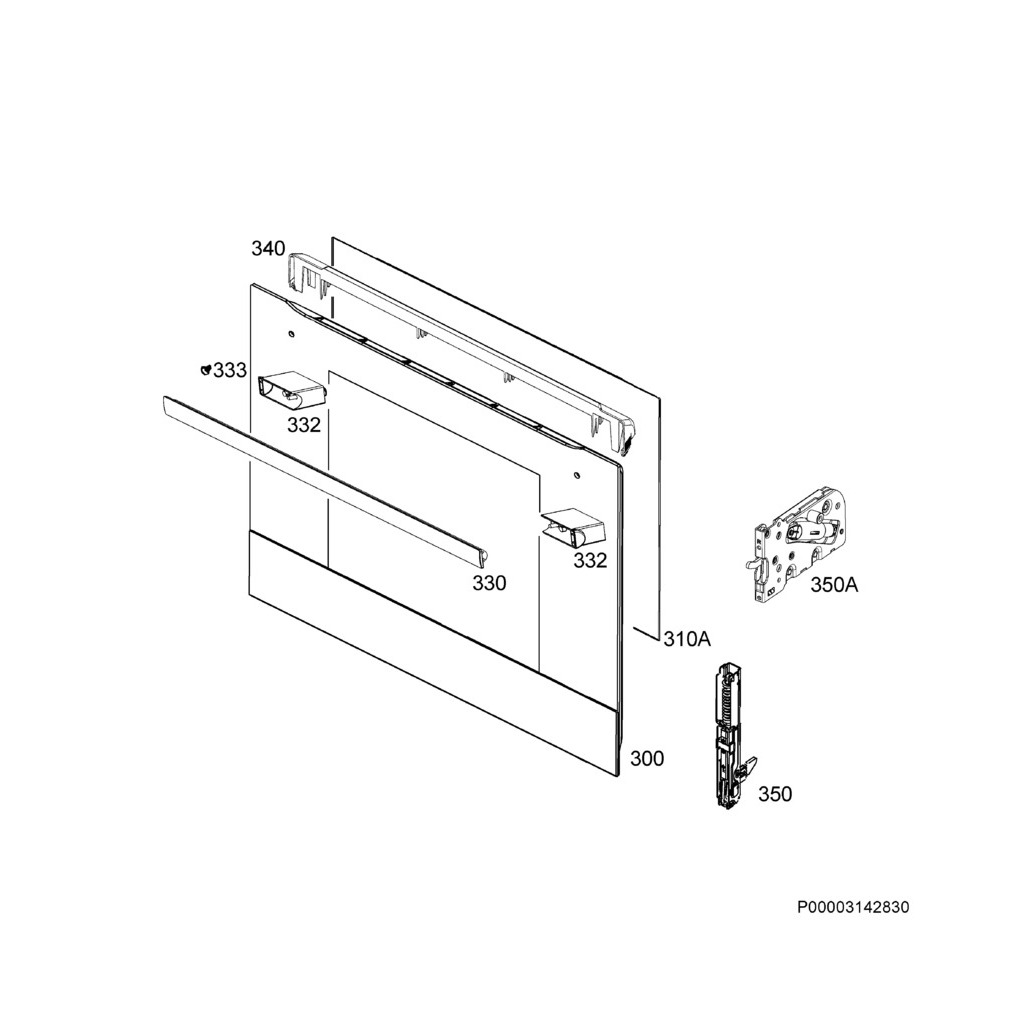 340

333

332

332

330

350A

310A

300

350

P00003142830