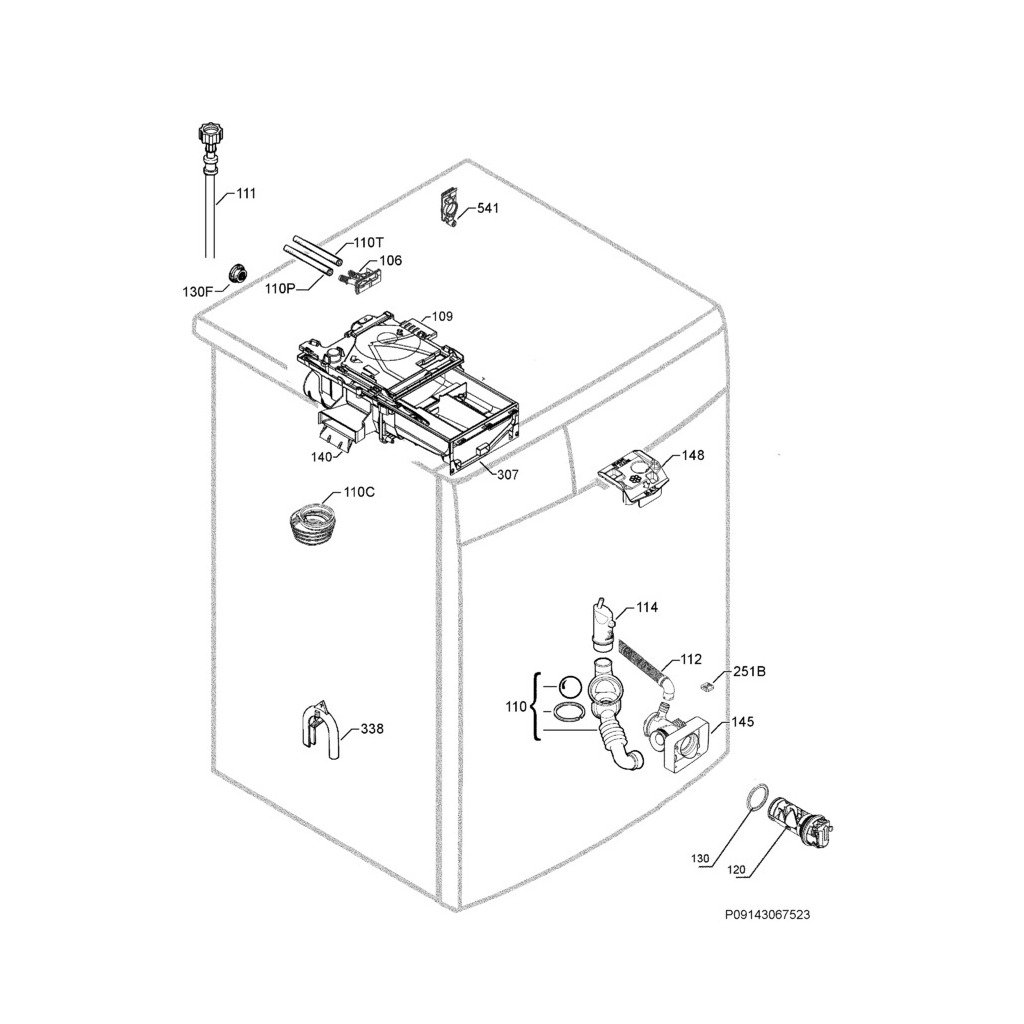 111
541
110T
106
130F
110P
109
140
307
148
110C
114
112
251B
110
145
338
130
120
P09143067523