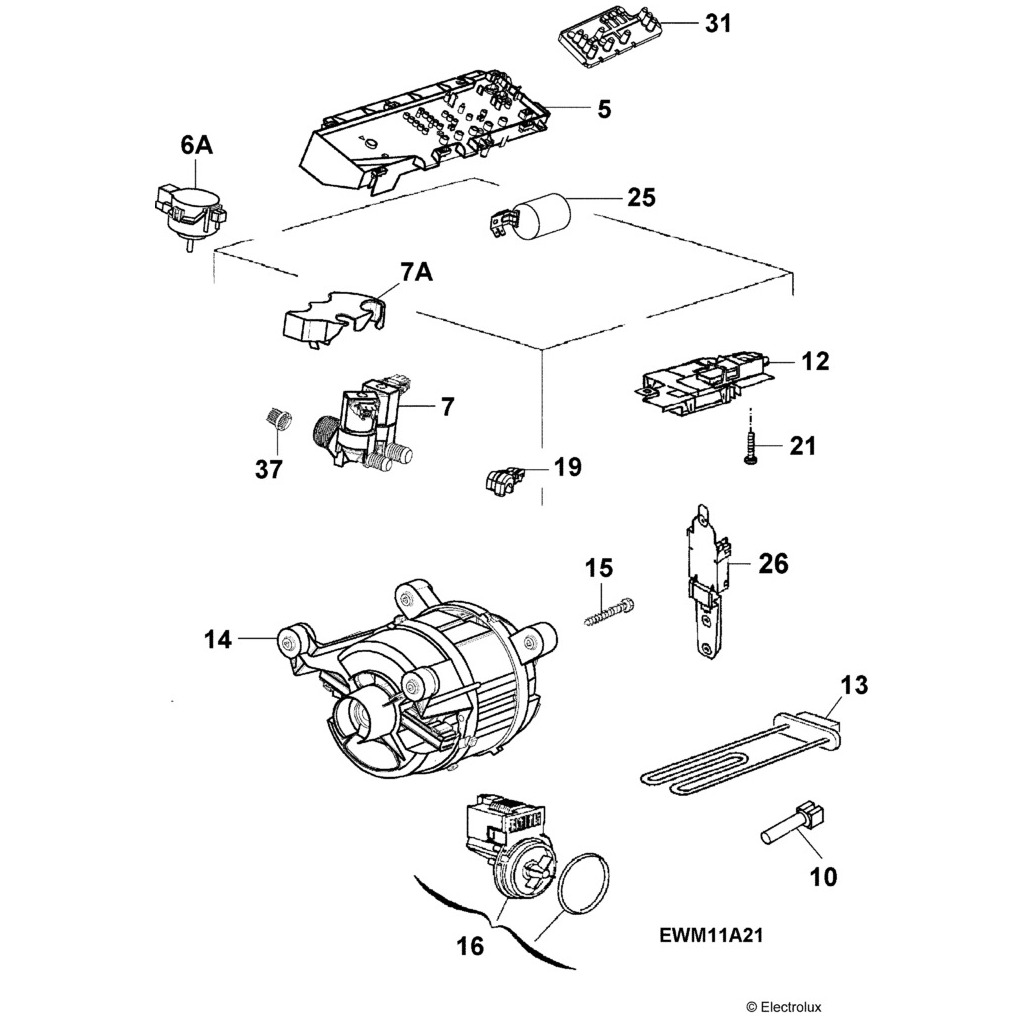 31
5
6A
25
7A
12
7
21
37
19
15
26
14
13
10
16
EWM11A21
© Electrolux