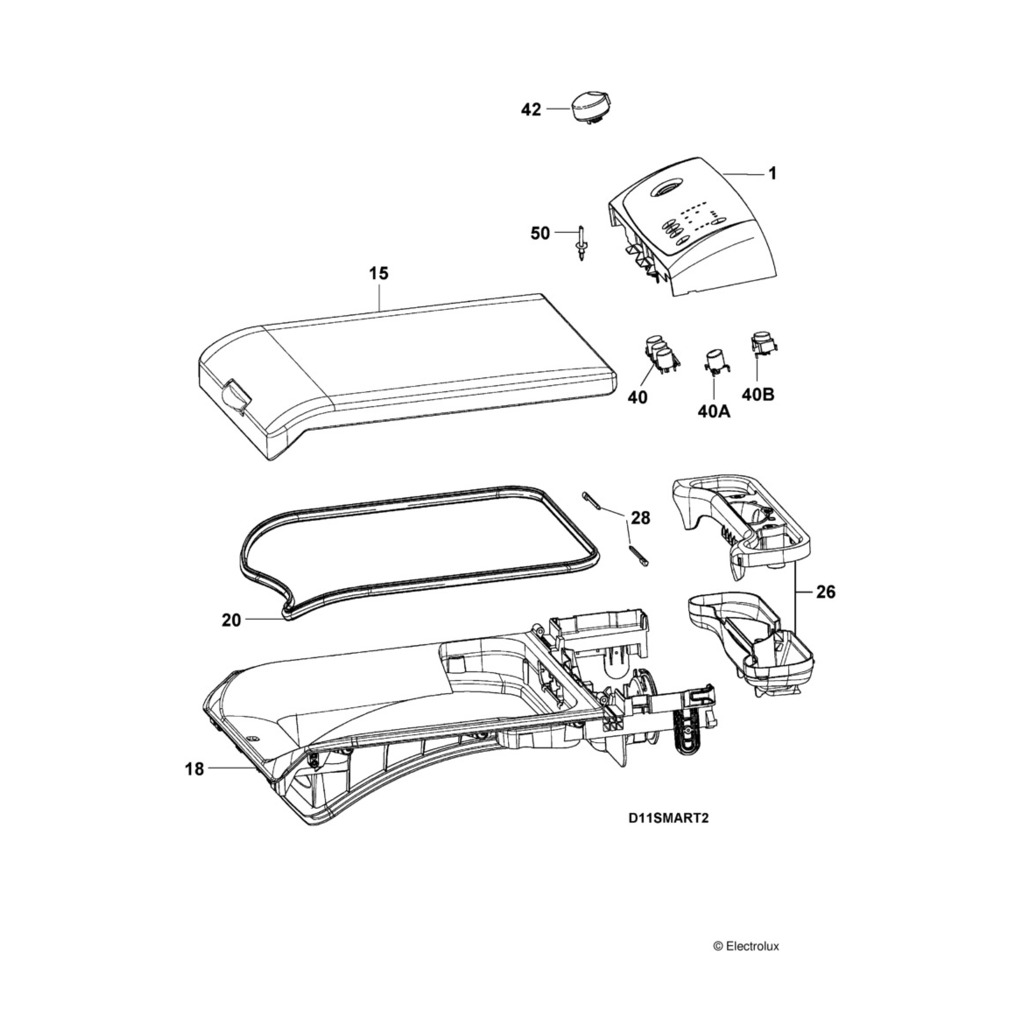 42

1

50

15

40

40A

40B

28

26

20

18

D11SMART2

© Electrolux