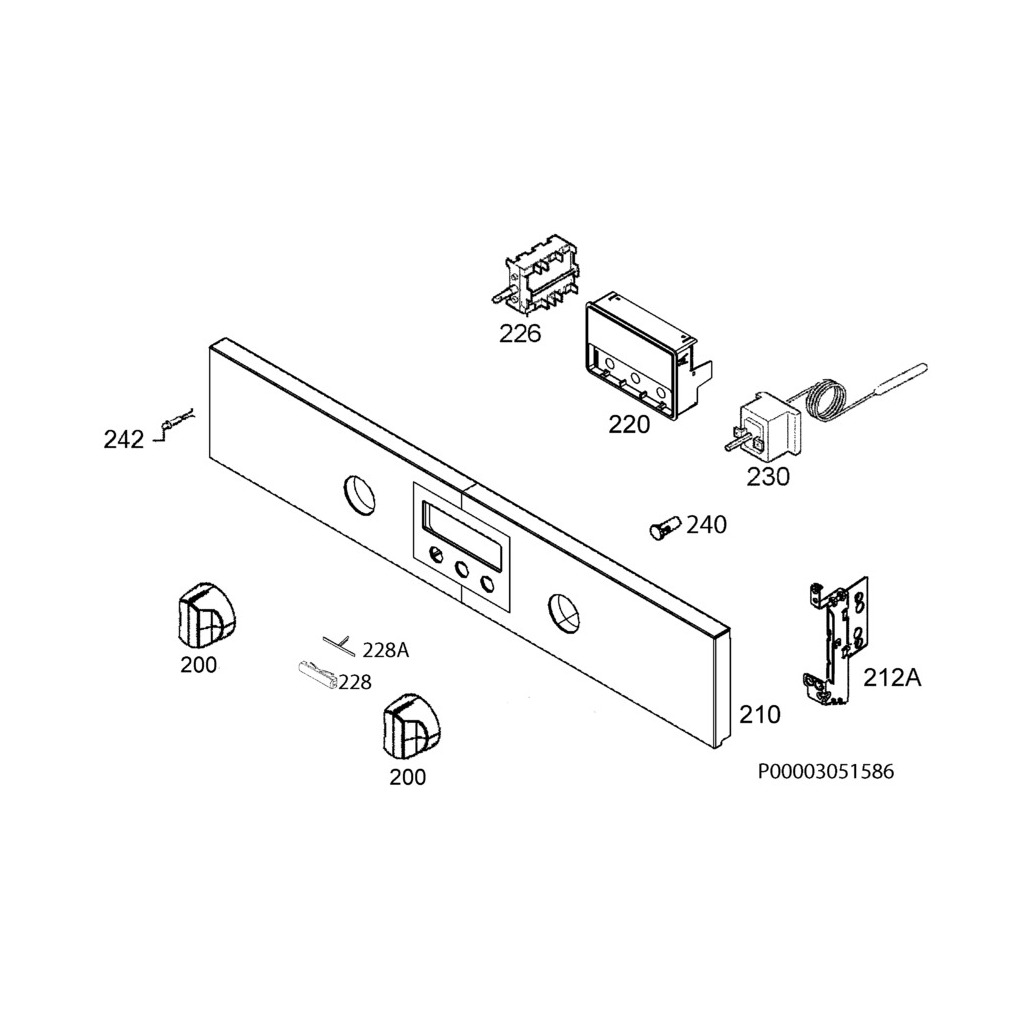 226
220
242
230
240
200
228A
228
212A
210
200
P00003051586