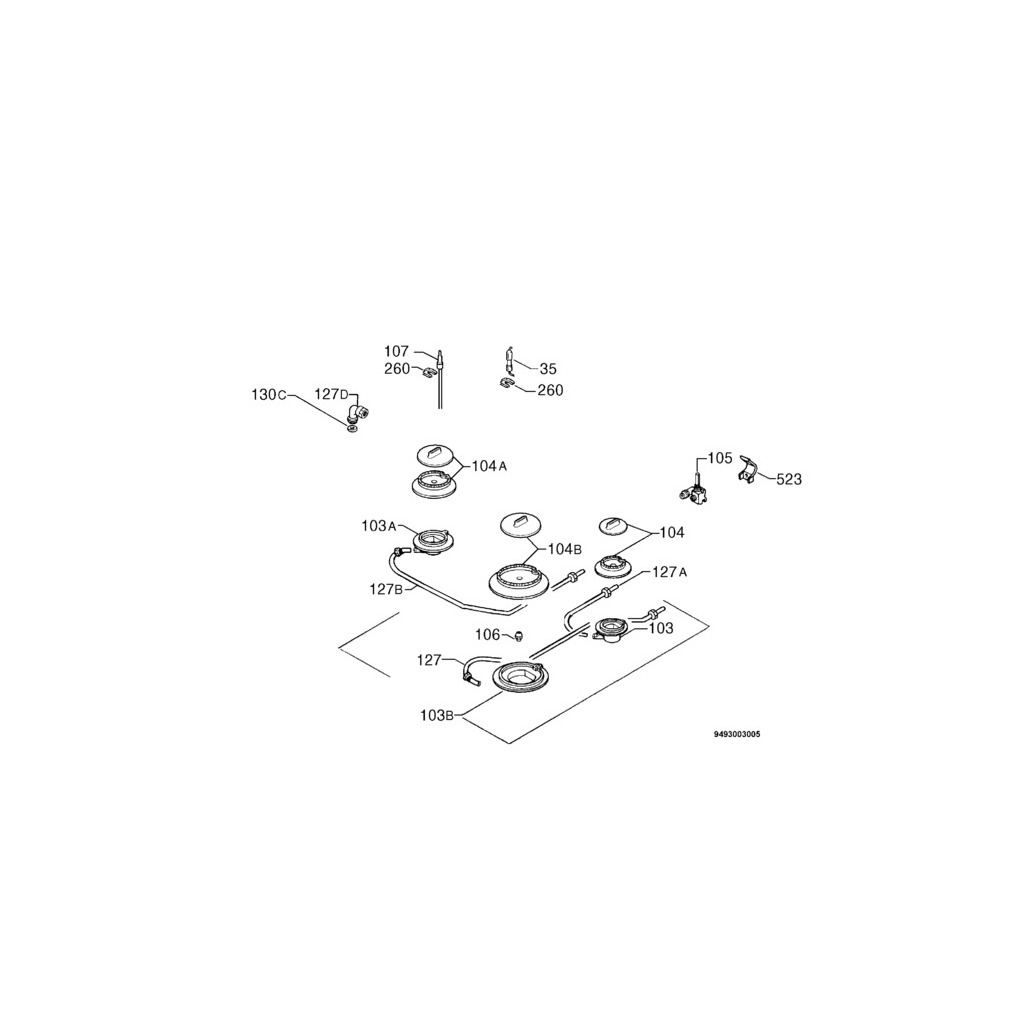 107
260
35
260
130C
127D
104A
105
523
103A
104B
104
127B
127A
106
103
127
103B
9493003005