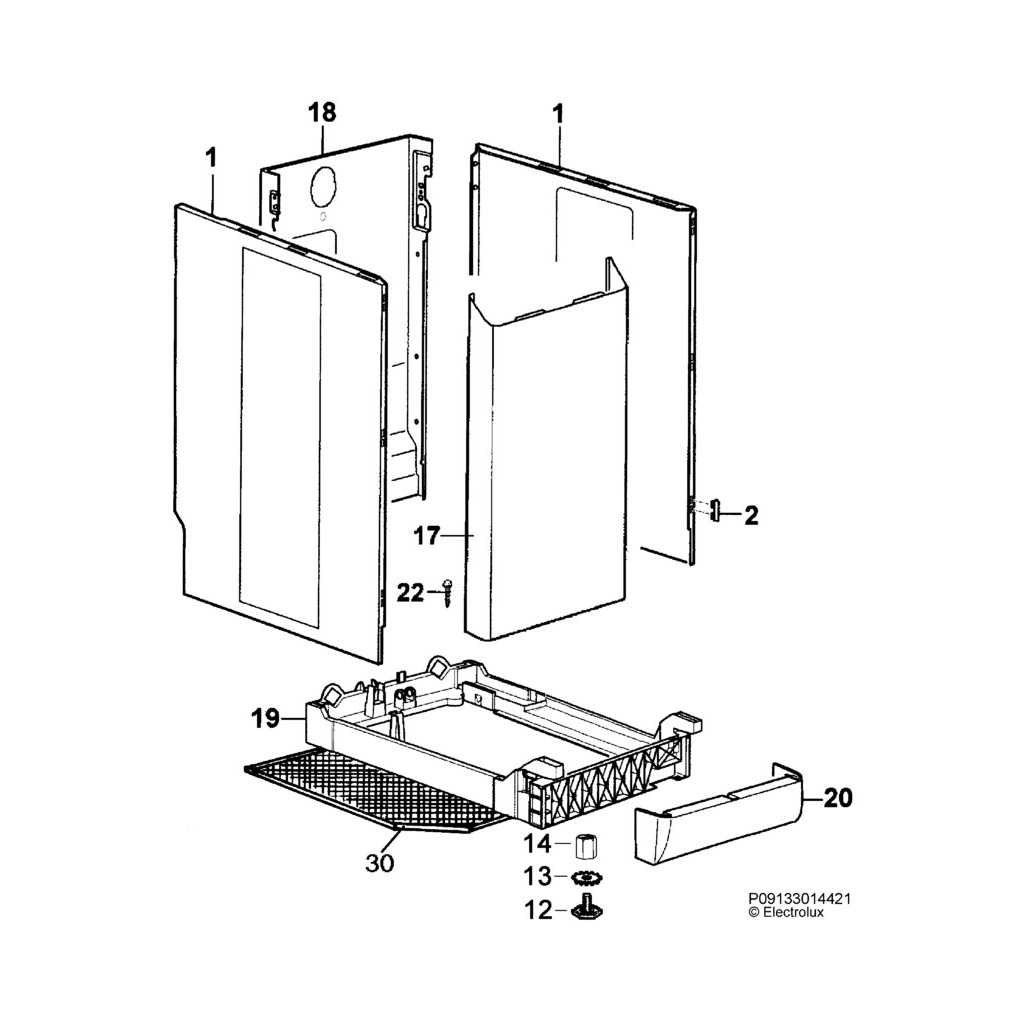 18
1
1
2
17
22
19
20
30
14
13
12
P09133014421
© Electrolux