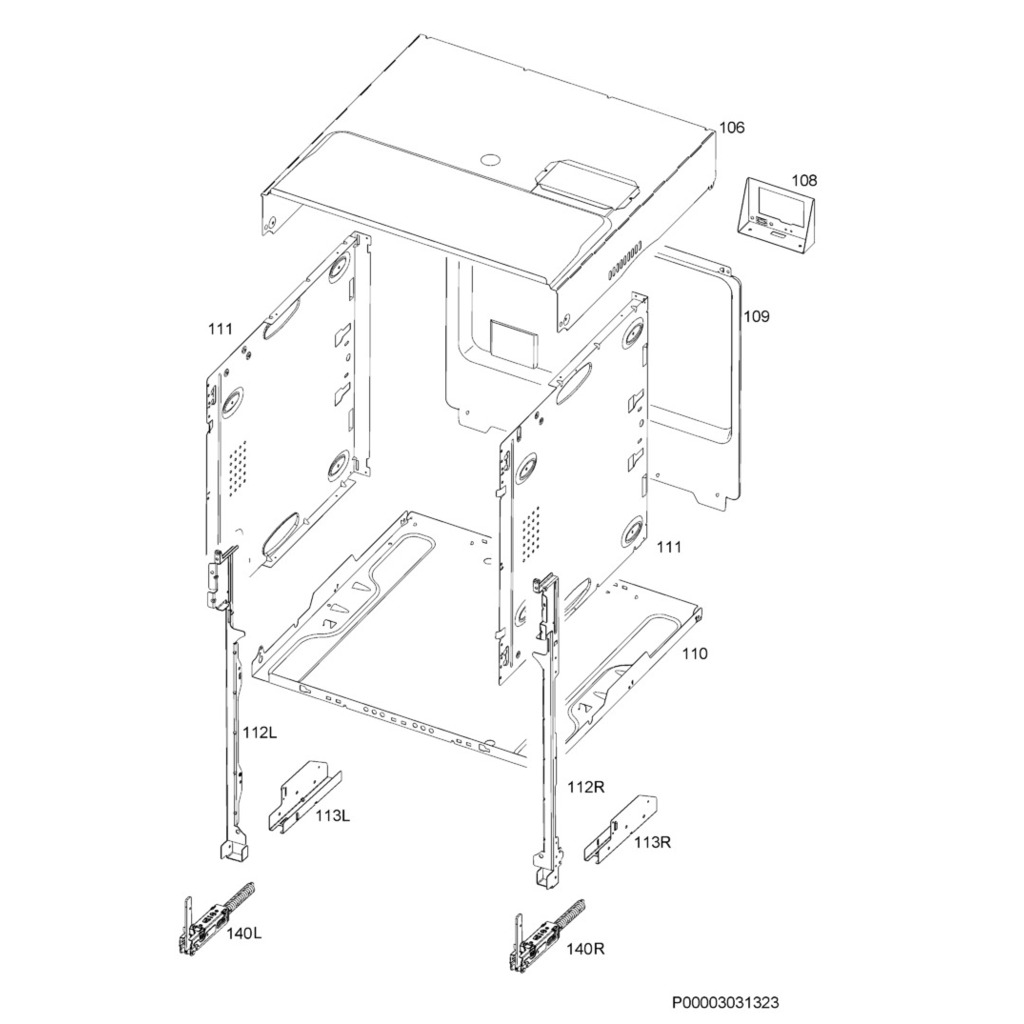 106

108

109

111

111

110

112L

113L

112R

113R

140L

140R

P00003031323