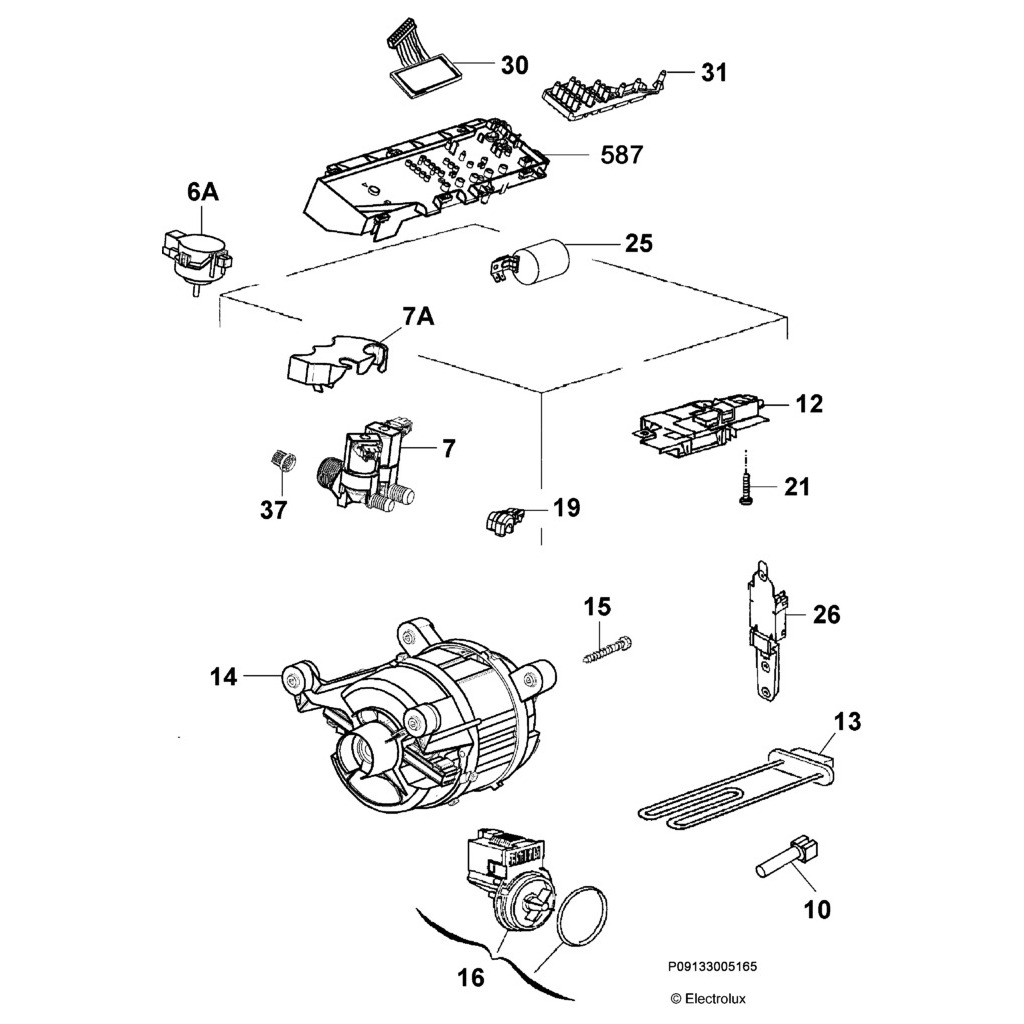 30
31
587
6A
25
7A
12
7
21
37
19
15
26
14
13
10
16
P09133005165
© Electrolux