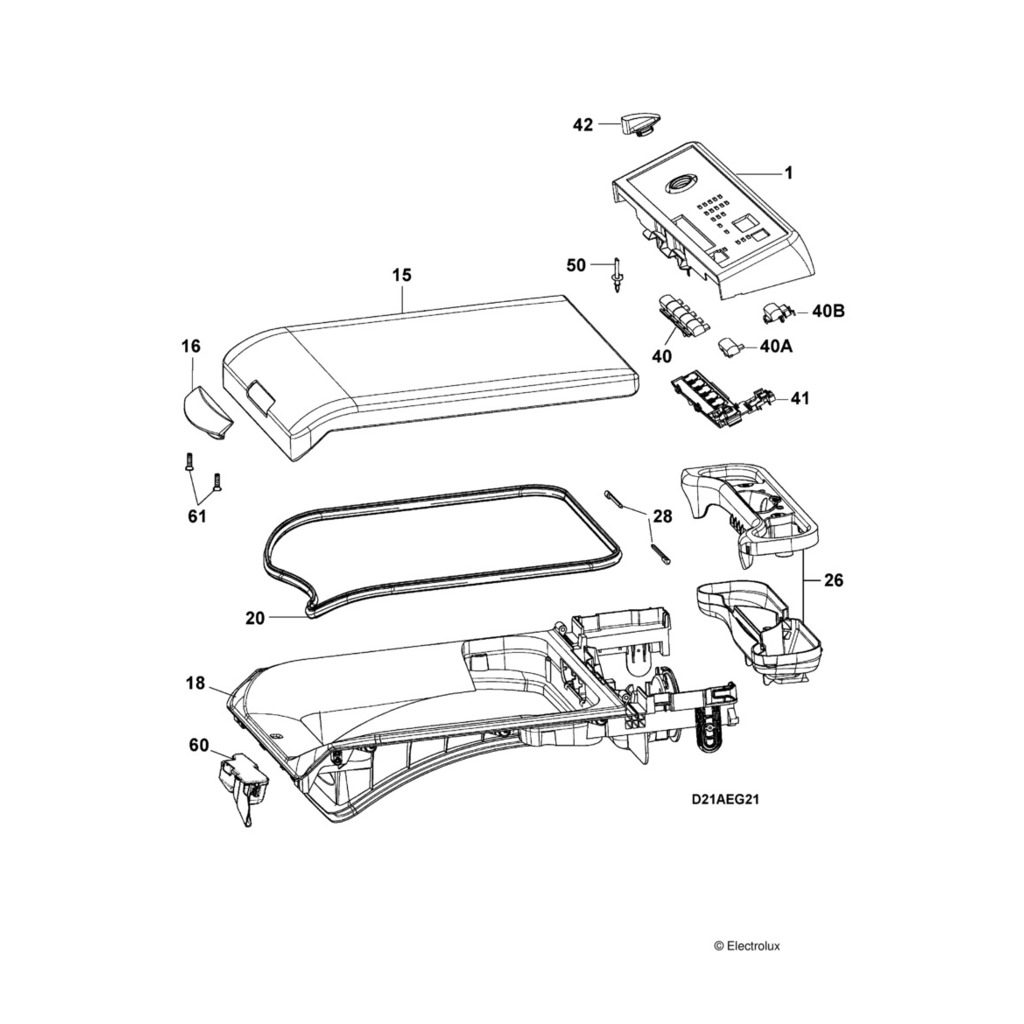 42
1
50
15
40B
16
40
40A
41
61
28
26
20
18
60
D21AEG21
© Electrolux