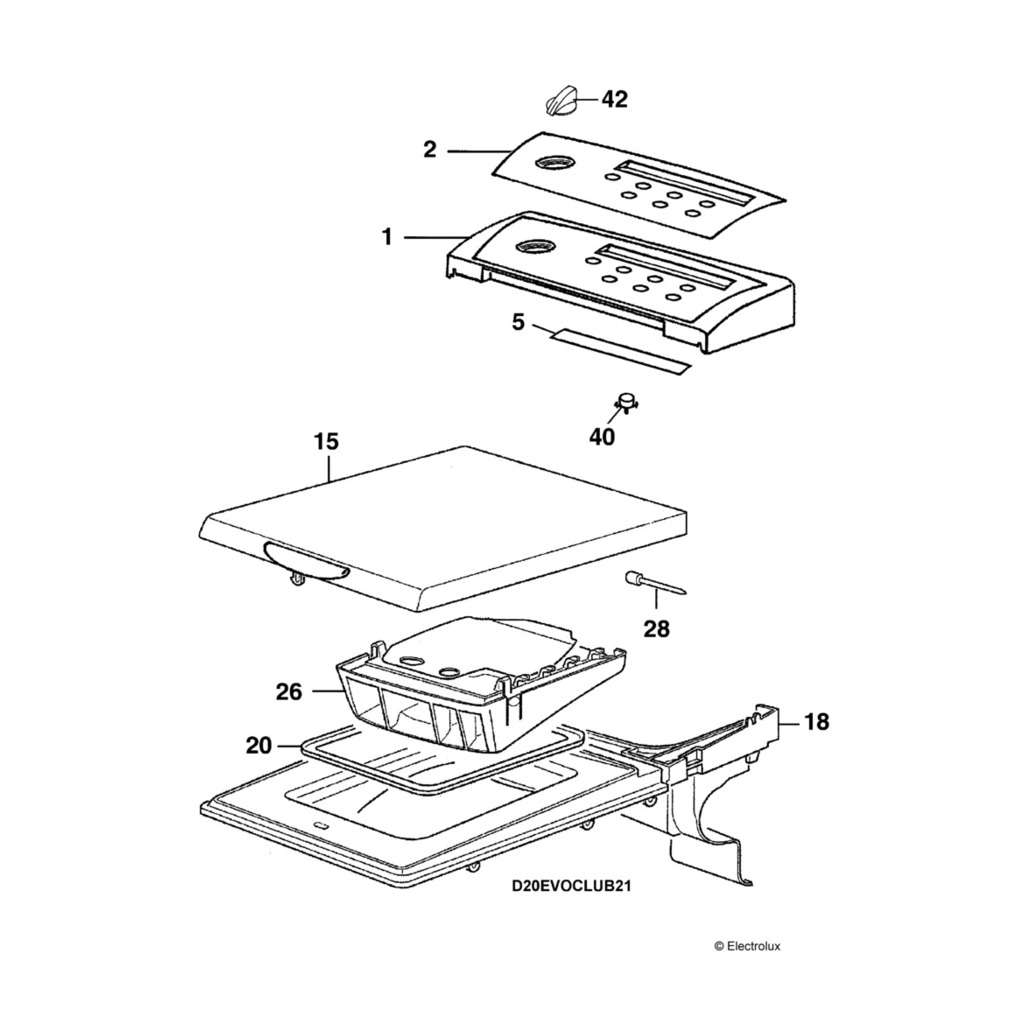 42
2
1
5
40
15
28
26
18
20
D20EVOCLUB21
© Electrolux