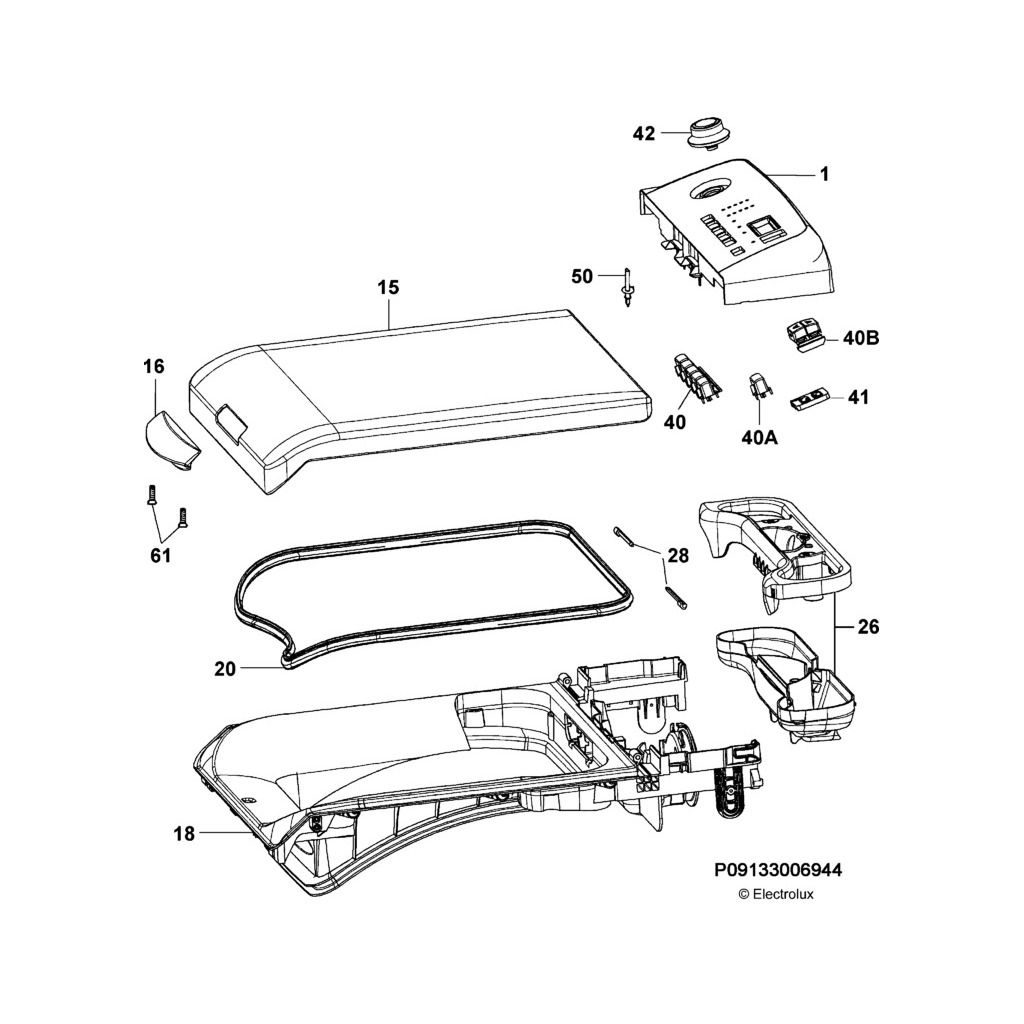 42
1
50
15
40B
16
40
40A
41
61
28
26
20
18
P09133006944
© Electrolux