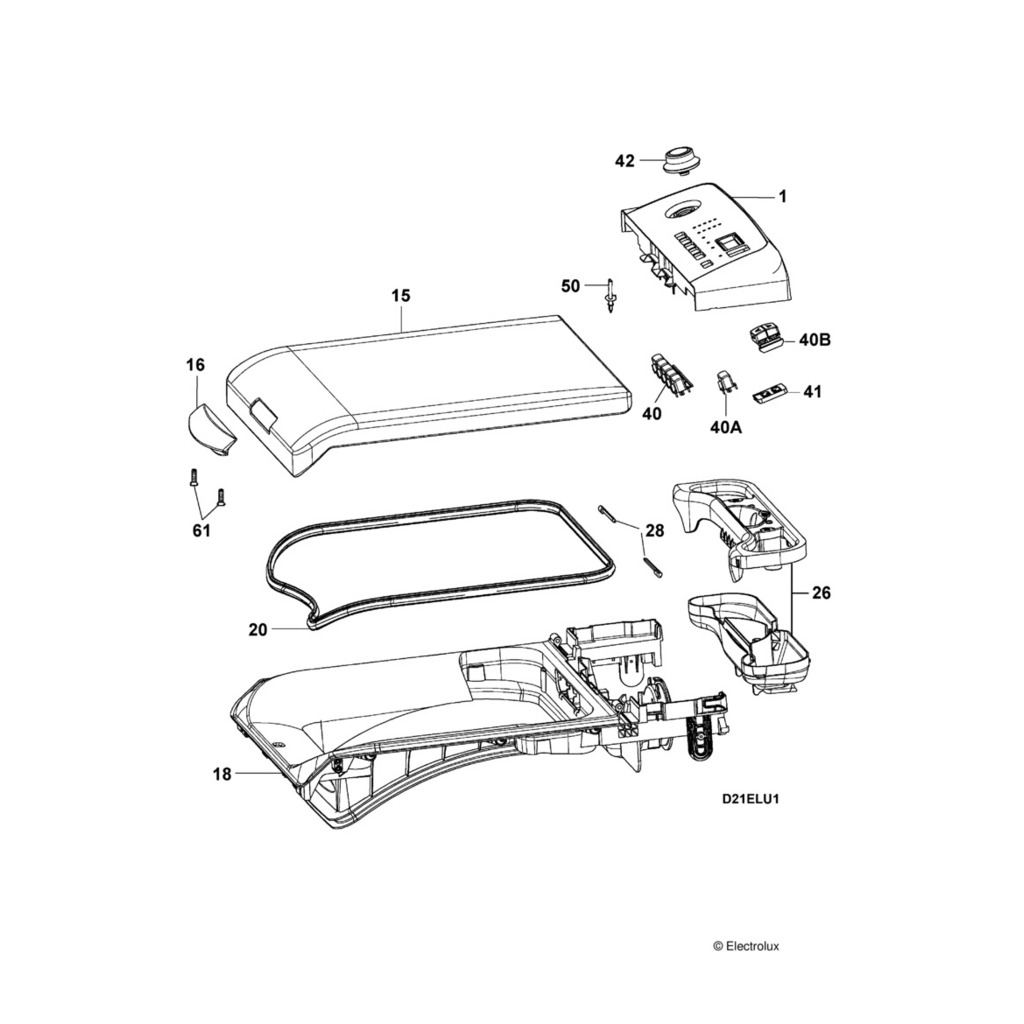 42
1
50
15
40B
16
40
40A
41
61
28
26
20
18
D21ELU1
© Electrolux