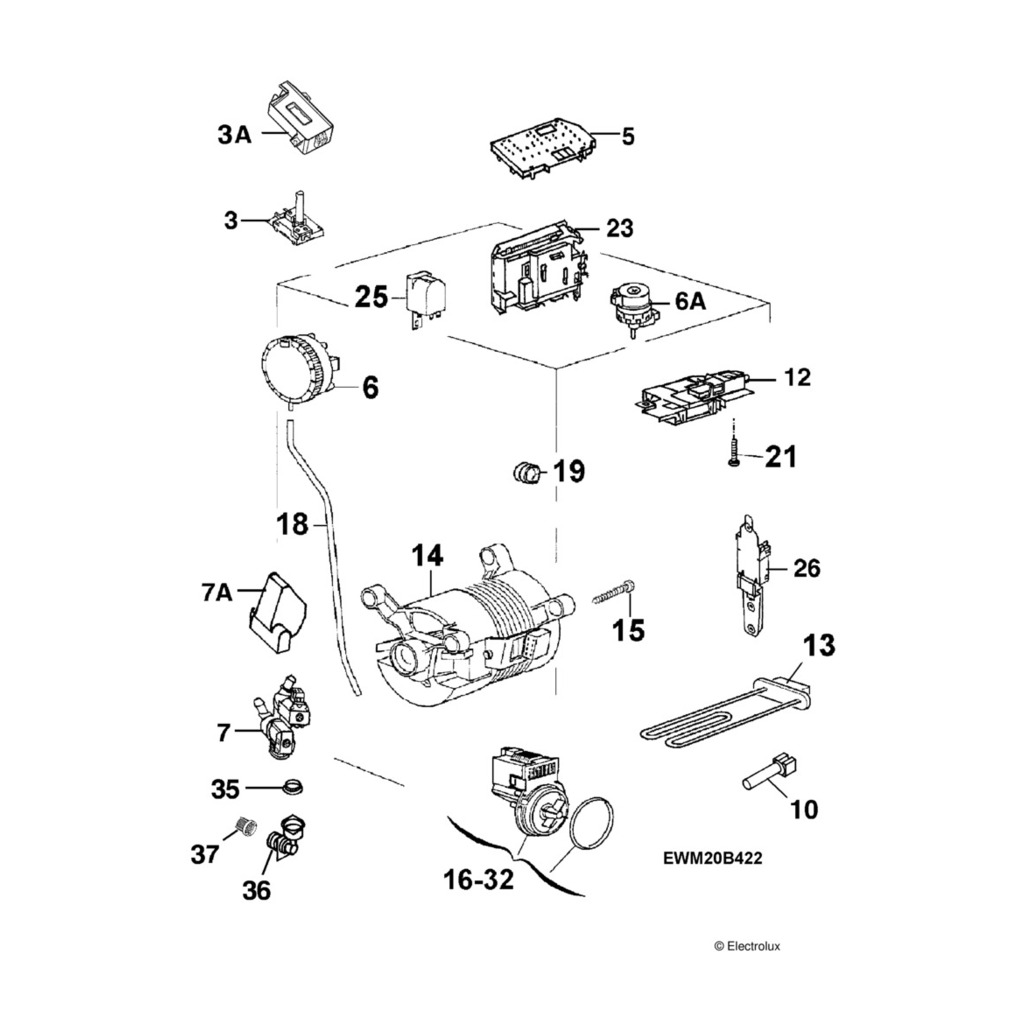 3A
5
3
23
25
6A
6
12
21
19
18
14
26
7A
15
13
7
35
10
37
36
16-32
EWM20B422
© Electrolux