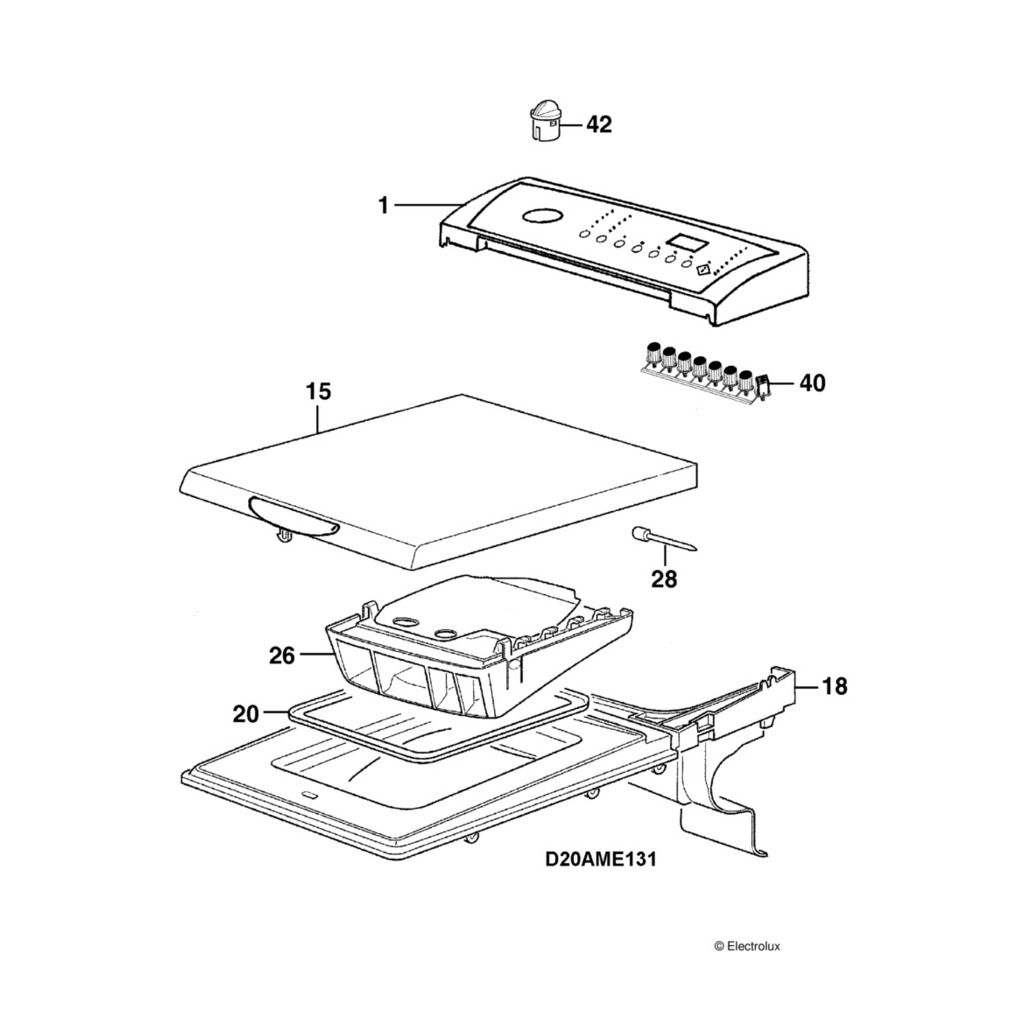 42

1

40

15

28

26

18

20

D20AME131

© Electrolux