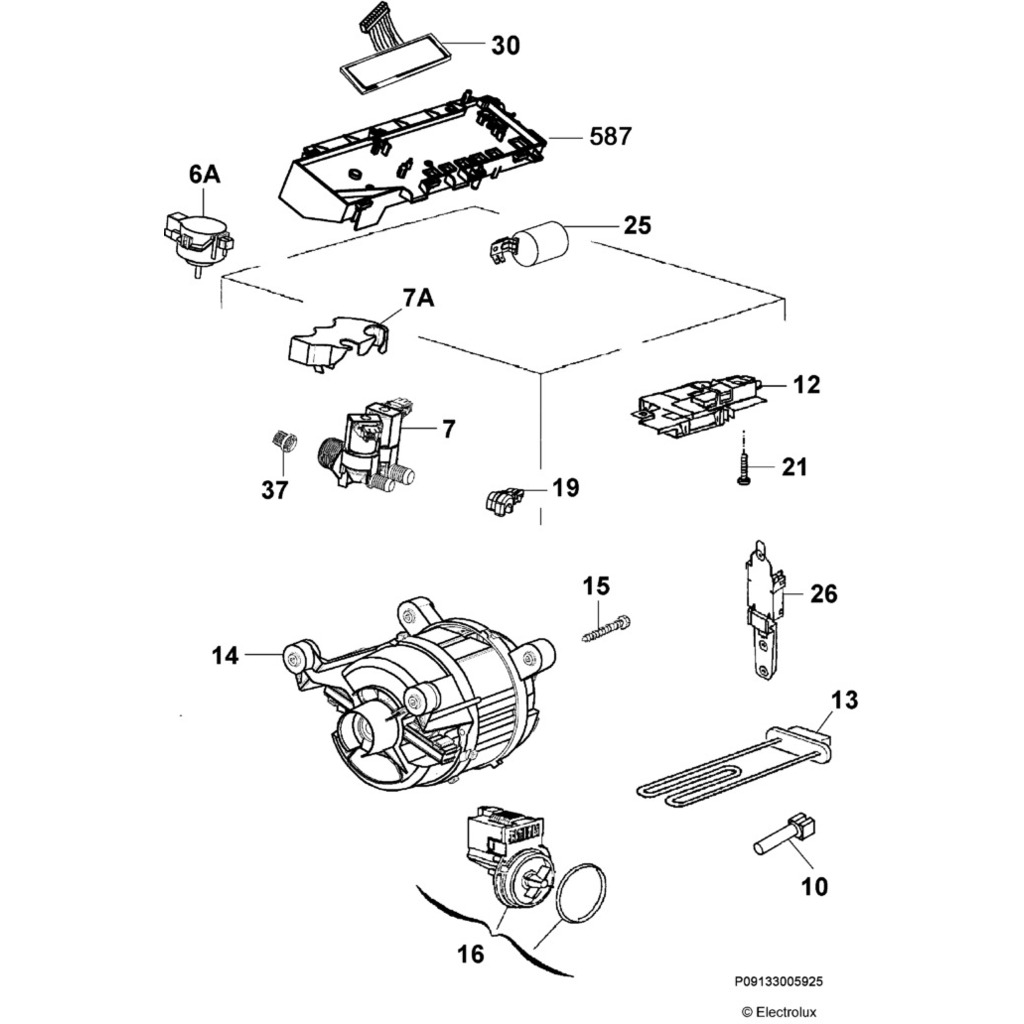 30

587

6A

25

7A

12

7

21

37

19

15

26

14

13

10

16

P09133005925

© Electrolux