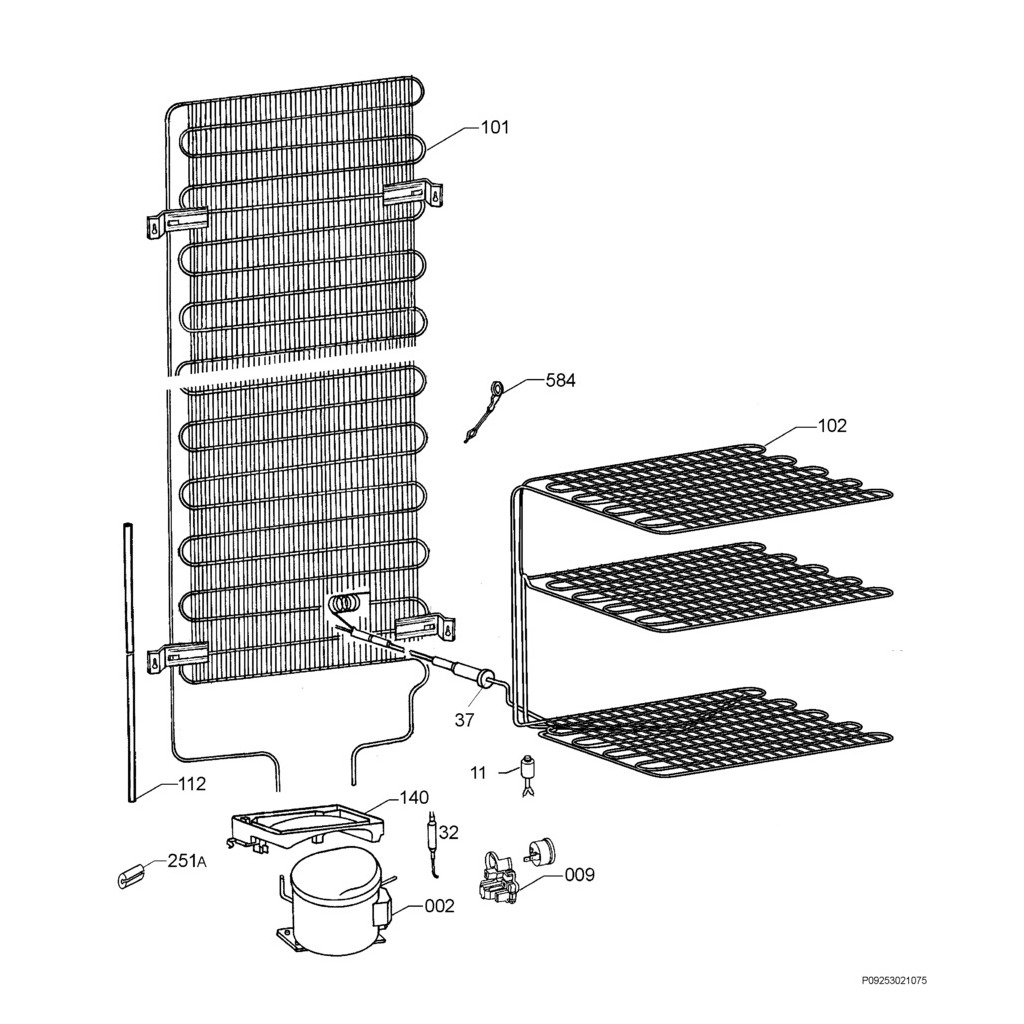 101

584

102

37

11

112

140

32

251A

009

002

P09253021075