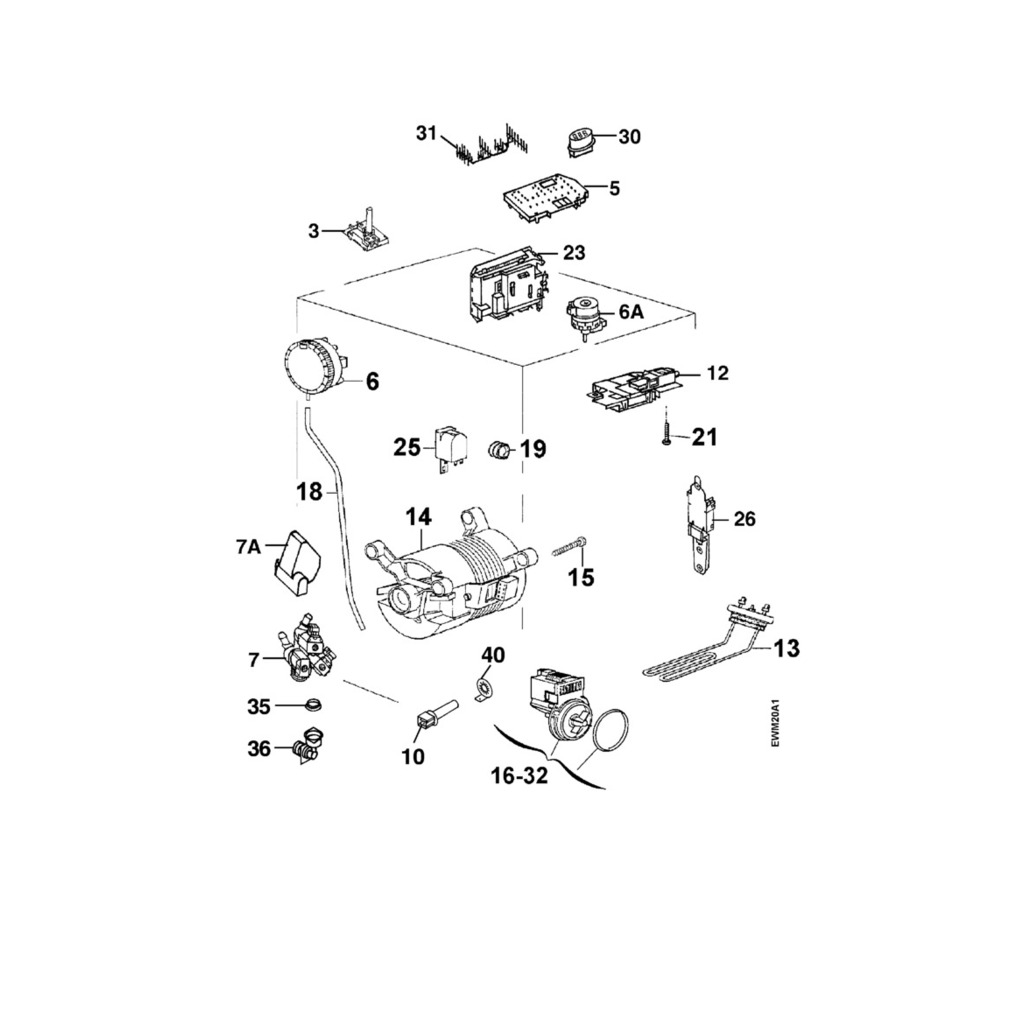 31
30
5
3
23
6A
6
12
21
25
19
18
26
14
7A
15
13
7
40
35
36
10
16-32
EWM20A1