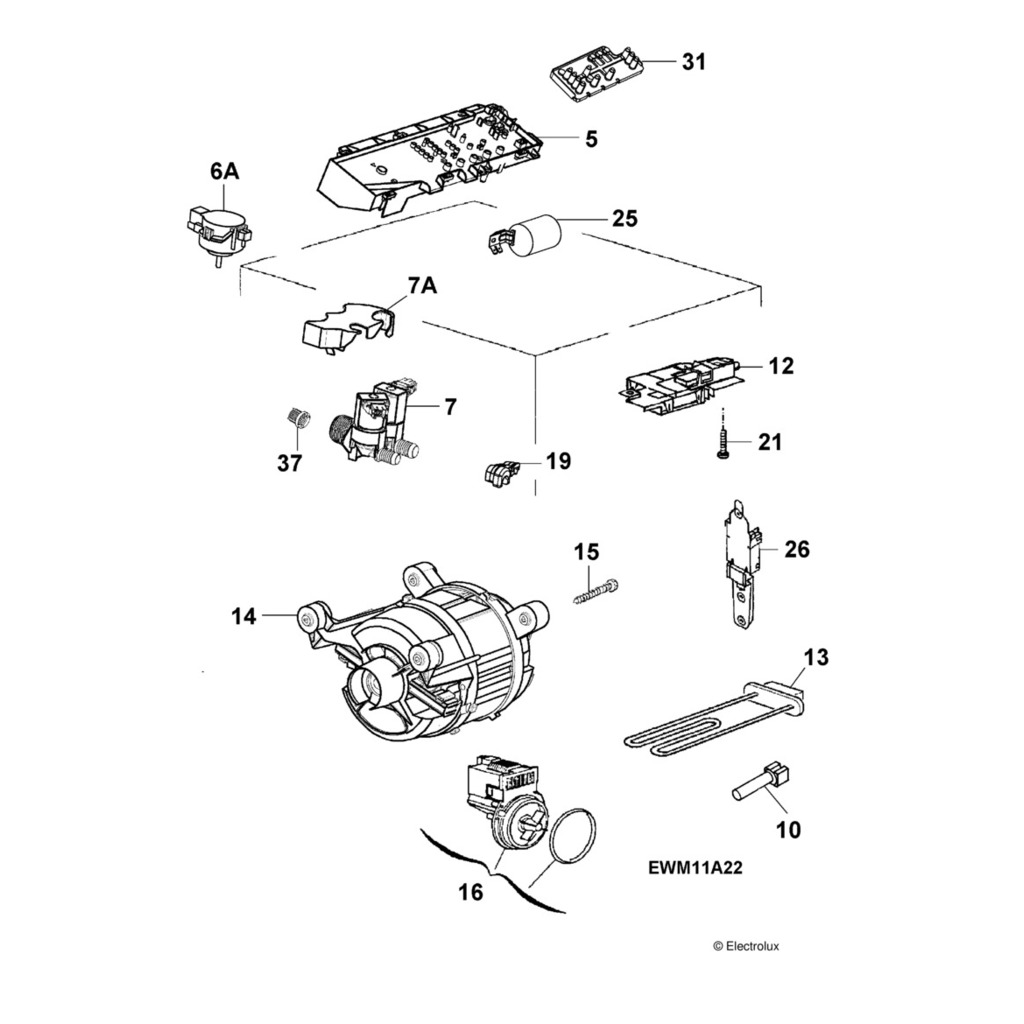 31
5
6A
25
7A
12
7
21
37
19
15
26
14
13
10
16
EWM11A22
© Electrolux