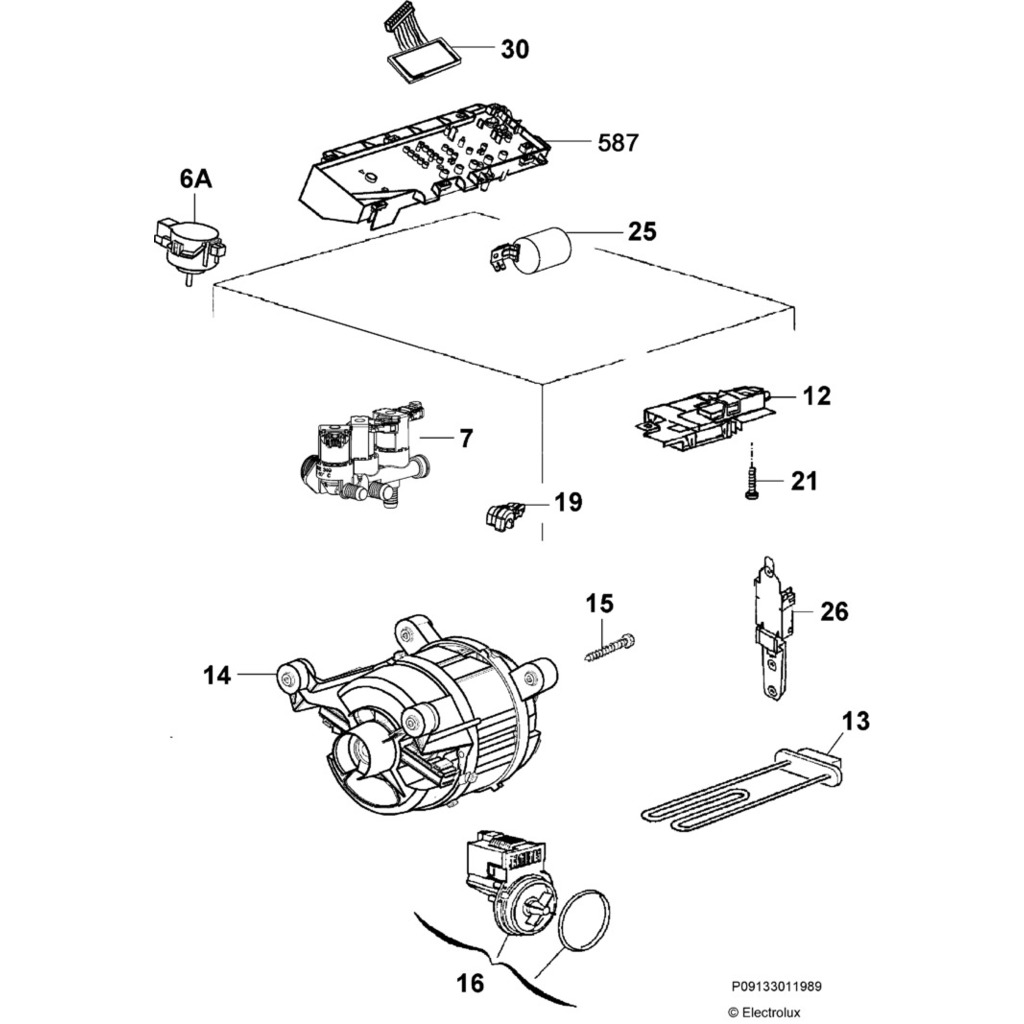 30

587

6A

25

12

7

21

19

15

26

14

13

16

P09133011989

© Electrolux