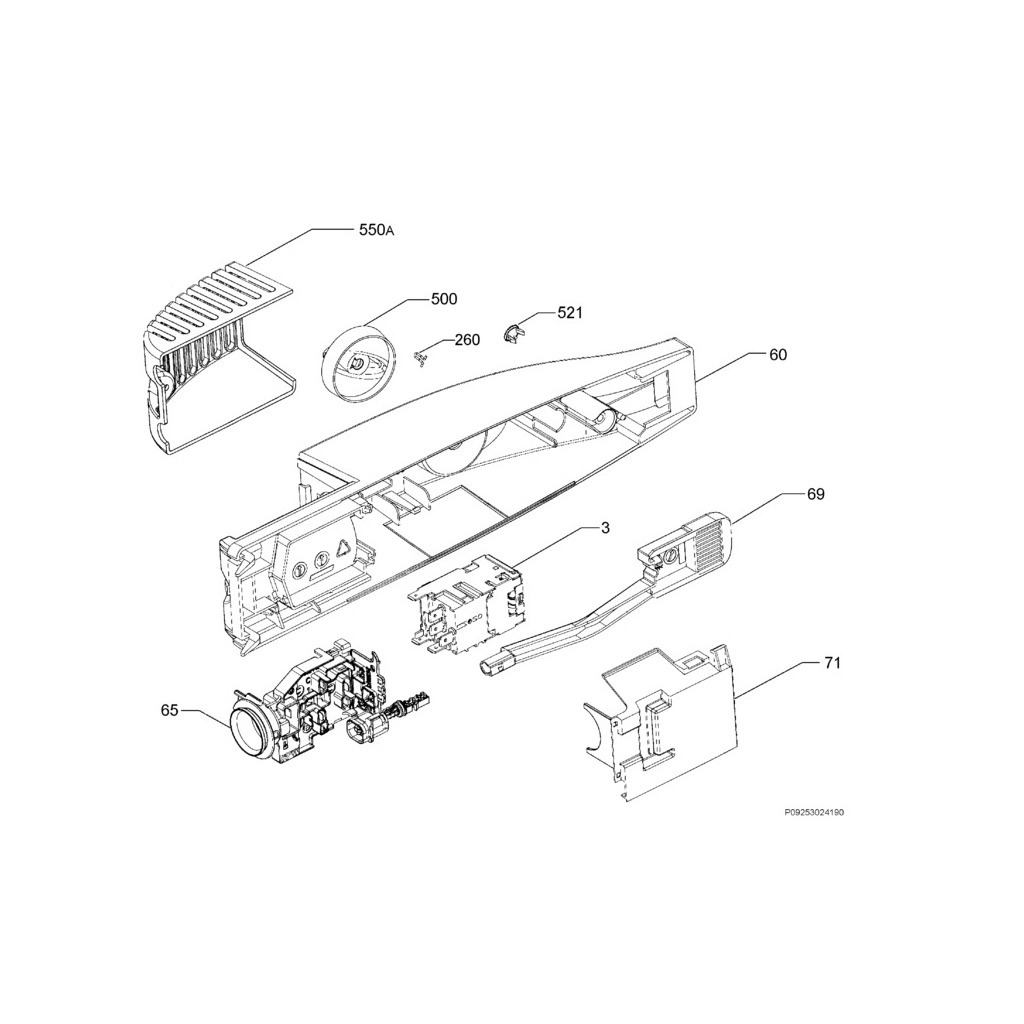 550A
500
521
260
60
69
3
65
71
P09253024190