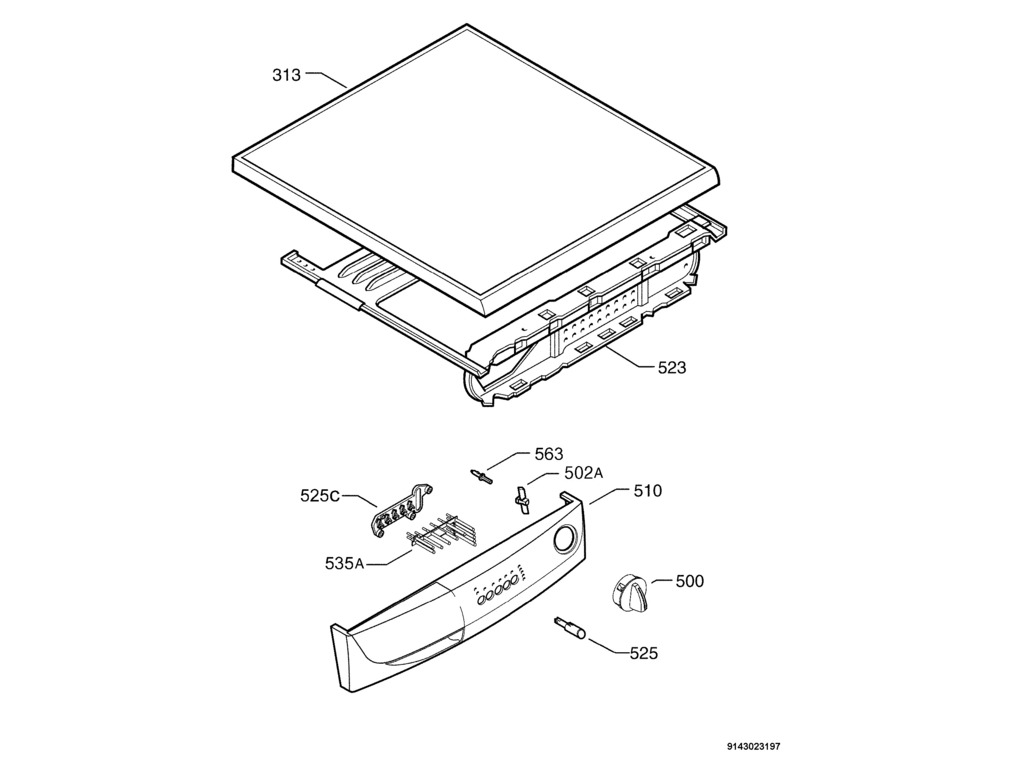 313

523

563

502A

525C

510

535A

500

525

9143023197