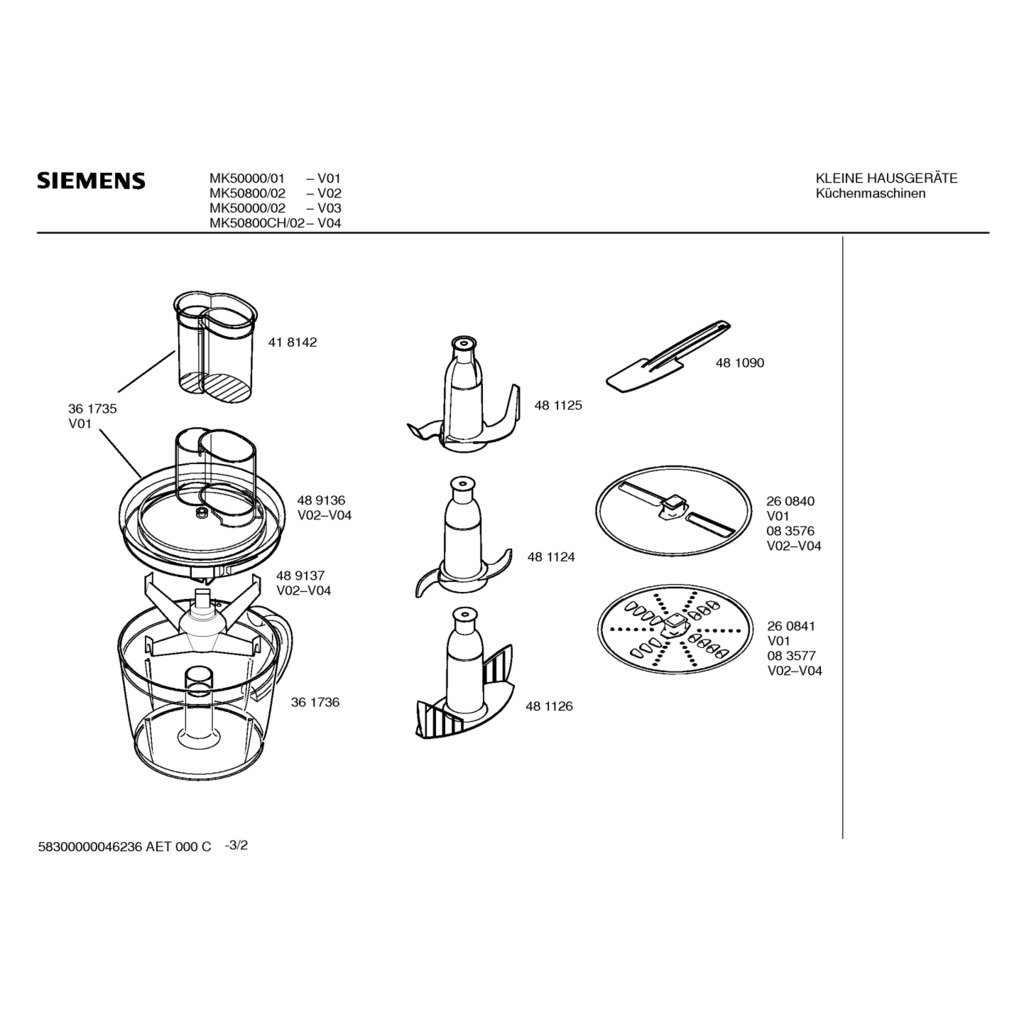 SIEMENS

MK50000/01 – V01
MK50800/02 – V02
MK50000/02 – V03
MK50800CH/02 – V04

KLEINE HAUSGERÄTE
Küchenmaschinen

41 8142

36 1735
V01

48 9136
V02–V04

48 9137
V02–V04

36 1736

48 1125

48 1124

48 1126

48 1090

26 0840
V01
08 3576
V02–V04

26 0841
V01
08 3577
V02–V04

58300000046236 AET 000 C -3/2