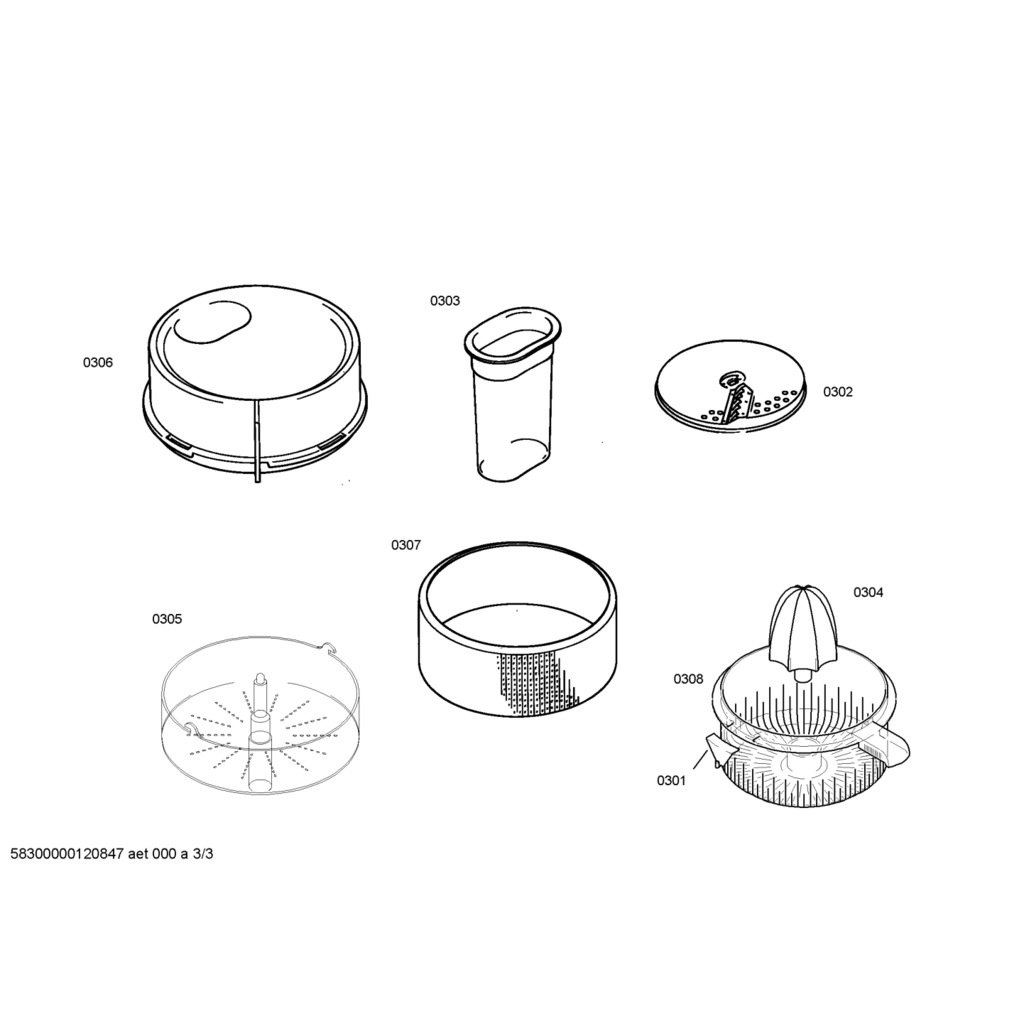 0306

0303

0302

0307

0305

0304

0308

0301

58300000120847 aet 000 a 3/3