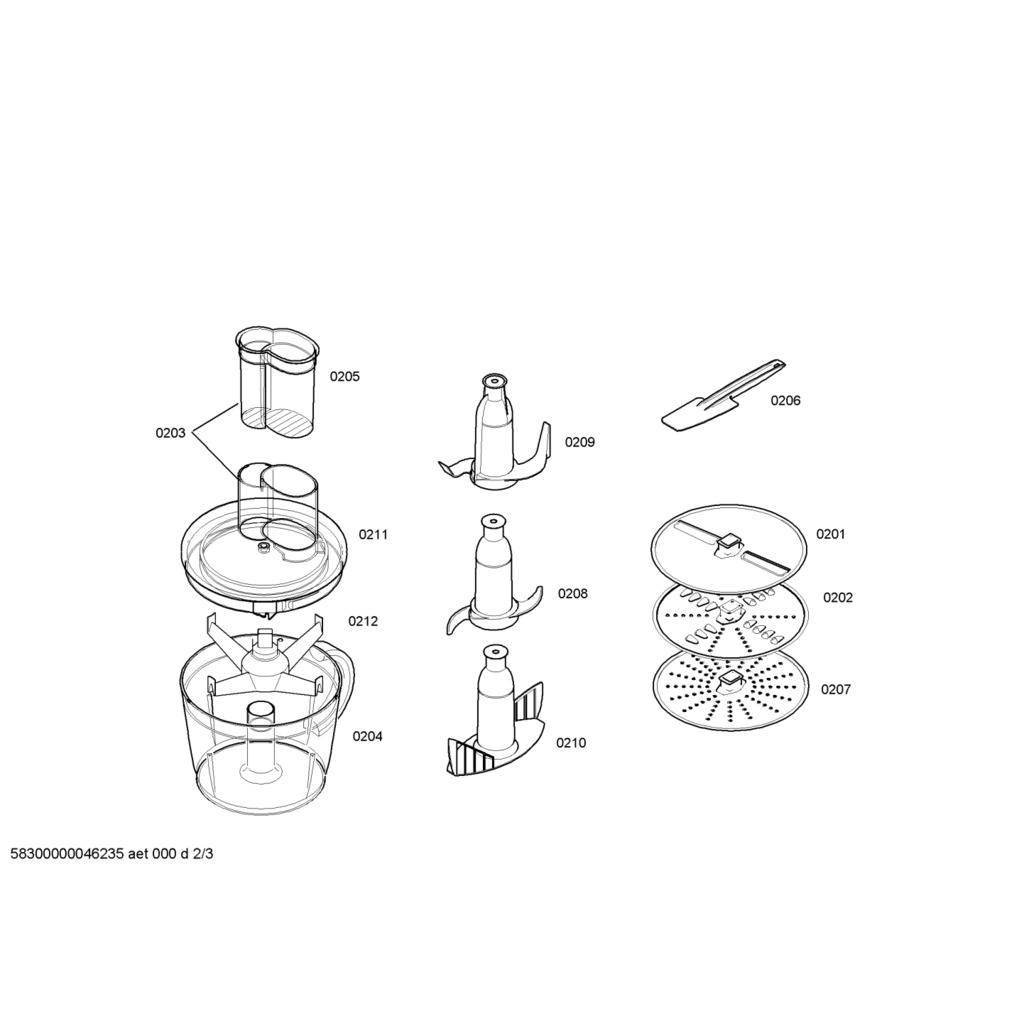 0205

0203

0211

0212

0204

0209

0208

0210

0206

0201

0202

0207

58300000046235 aet 000 d 2/3