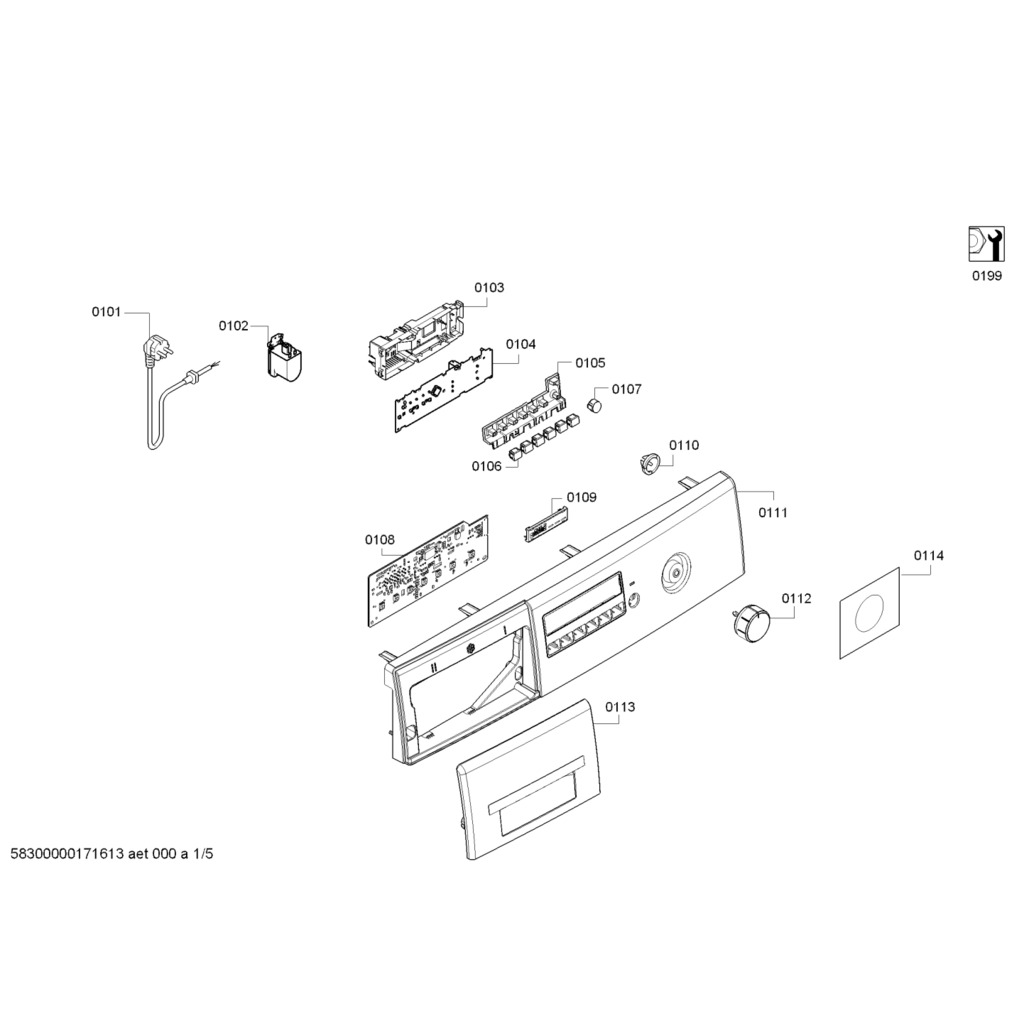 0199

0101
0102
0103
0104
0105
0107
0106
0110
0109
0111
0108
0114
0112
0113

58300000171613 aet 000 a 1/5