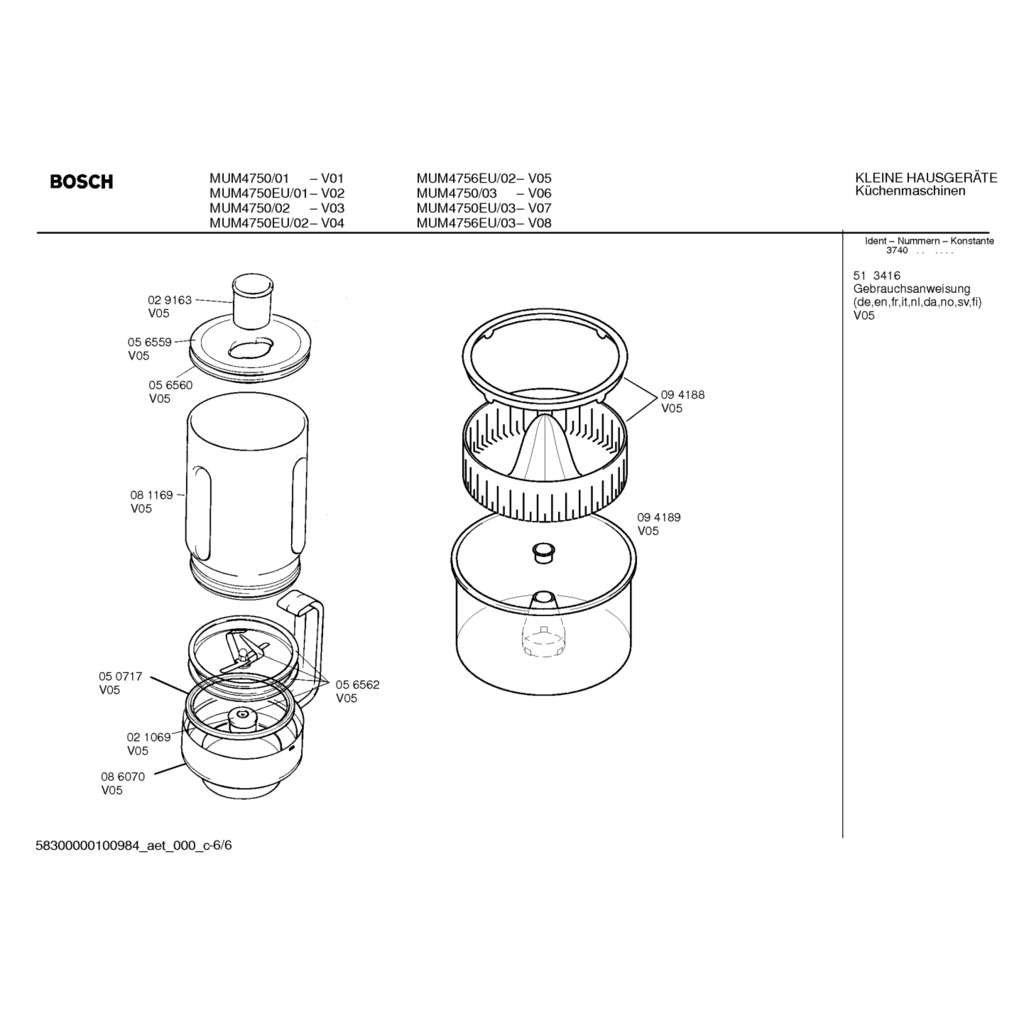 BOSCH

MUM4750/01 – V01
MUM4750EU/01– V02
MUM4750/02 – V03
MUM4750EU/02– V04

MUM4756EU/02– V05
MUM4750/03 – V06
MUM4750EU/03– V07
MUM4756EU/03– V08

KLEINE HAUSGERÄTE
Küchenmaschinen

Ident – Nummern – Konstante
3740 . . . . . .

51 3416
Gebrauchsanweisung
(de,en,fr,it,nl,da,no,sv,fi)
V05

02 9163
V05

05 6559
V05

05 6560
V05

08 1169
V05

05 0717
V05

05 6562
V05

02 1069
V05

08 6070
V05

09 4188
V05

09 4189
V05

58300000100984_aet_000_c-6/6